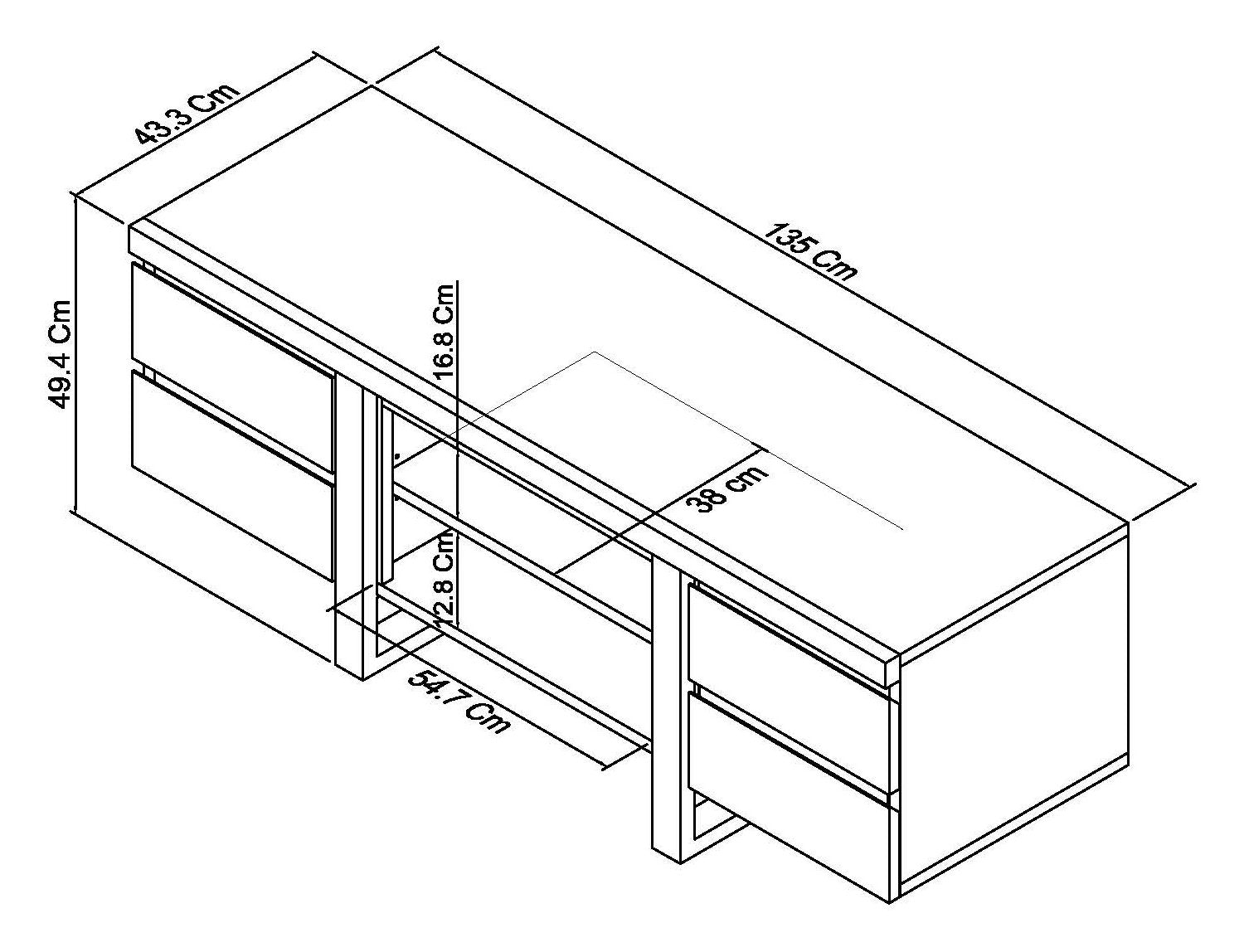 43.3 Cm

135 Cm

49.4 Cm

16.8 Cm

38 cm

12.8 Cm

54.7 Cm