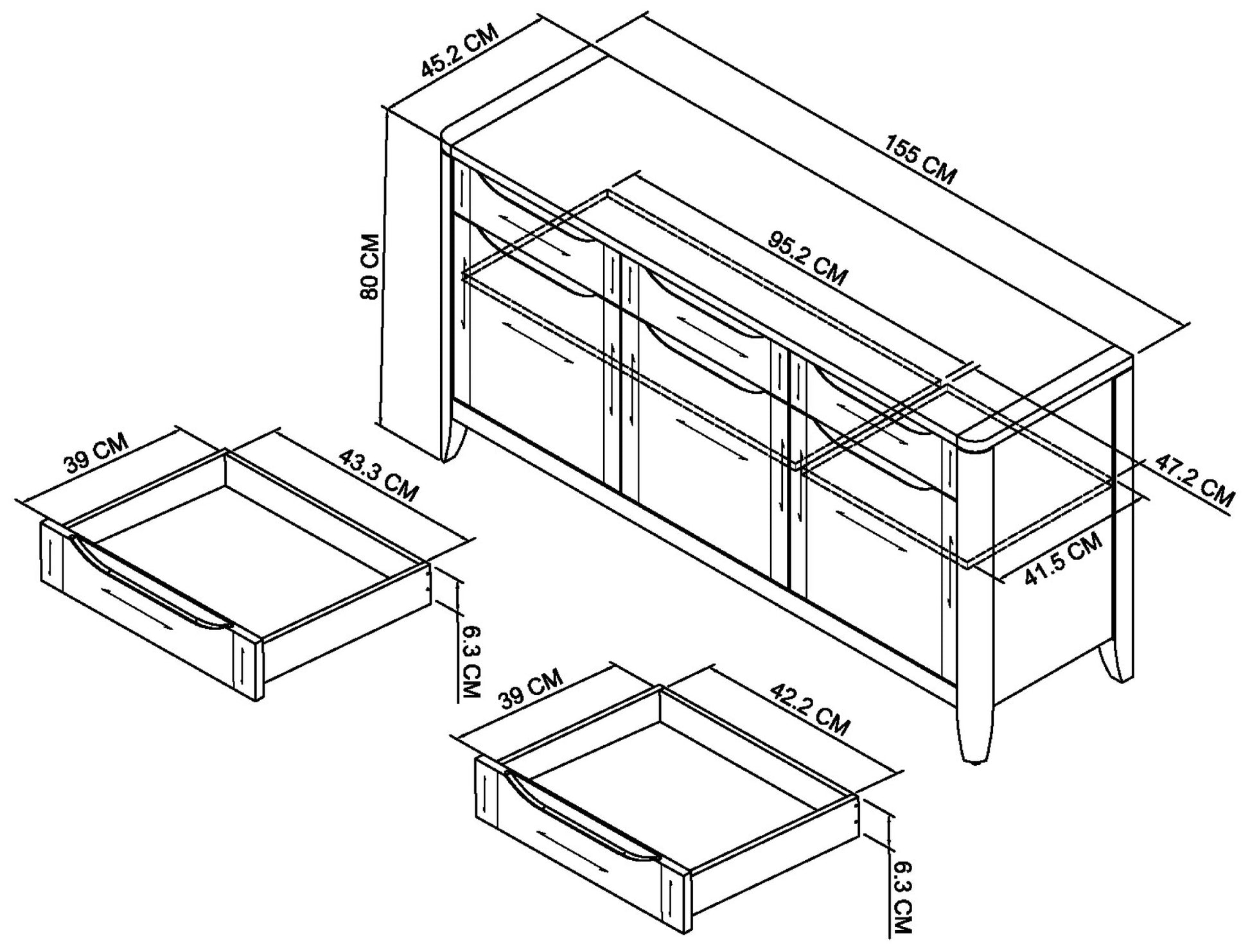 45.2 CM
155 CM
80 CM
95.2 CM
47.2 CM
41.5 CM
39 CM
43.3 CM
6.3 CM
39 CM
42.2 CM
6.3 CM