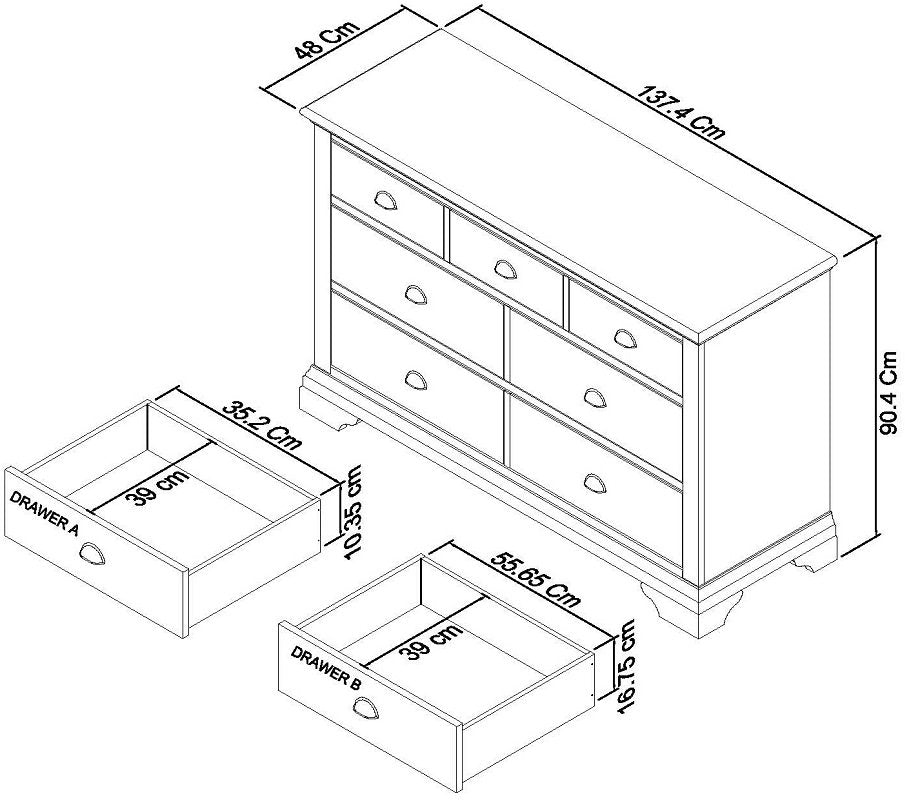 48 Cm
137.4 Cm
90.4 Cm
35.2 Cm
39 cm
10.35 cm
DRAWER A
55.65 Cm
39 cm
16.75 cm
DRAWER B