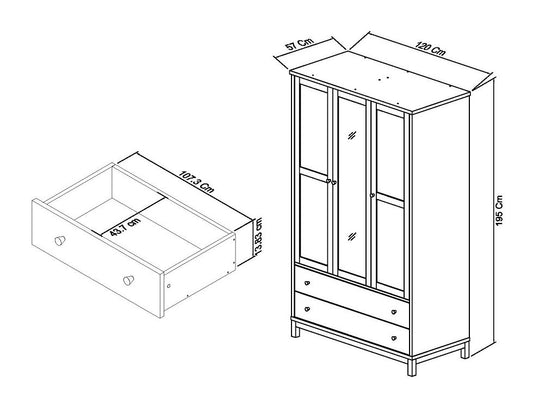 107.3 Cm
43.7 cm
13.83 cm
57 Cm
120 Cm
195 Cm