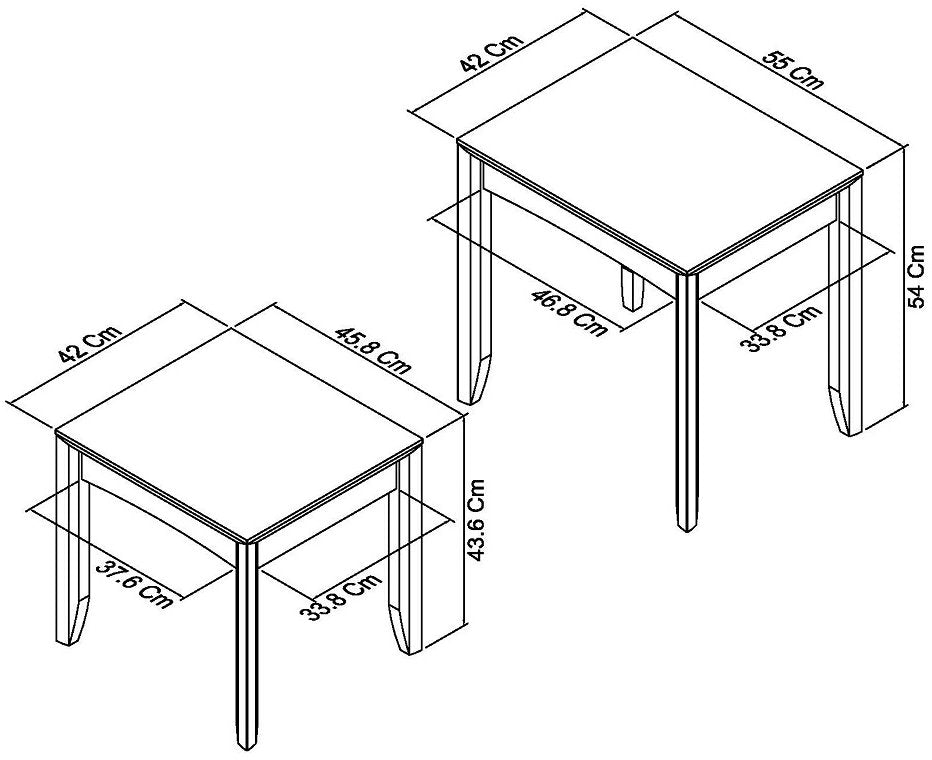 42 Cm
55 Cm
54 Cm
46.8 Cm
33.8 Cm
42 Cm
45.8 Cm
43.6 Cm
37.6 Cm
33.8 Cm