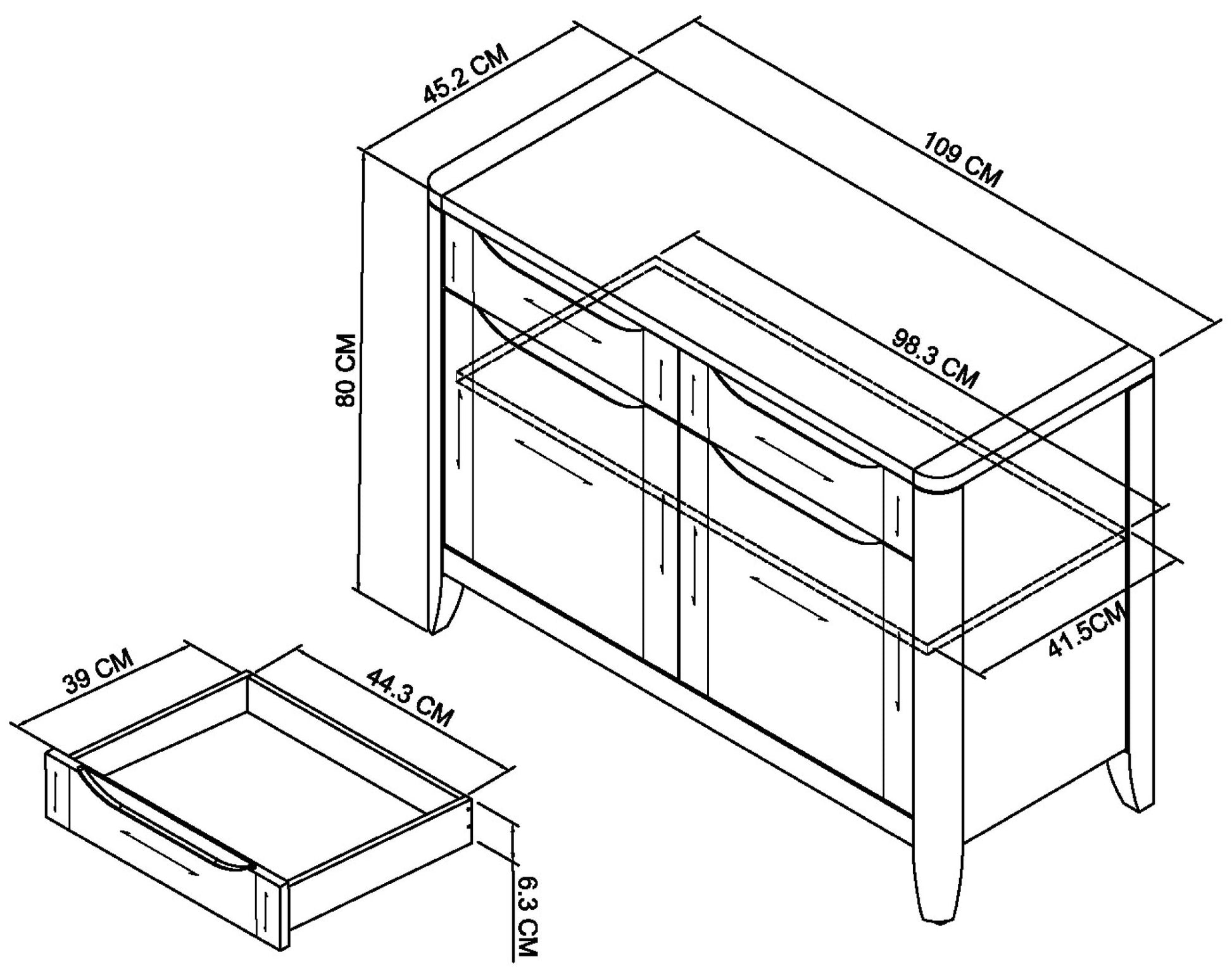 45.2 CM

109 CM

80 CM

98.3 CM

41.5CM

39 CM

44.3 CM

6.3 CM