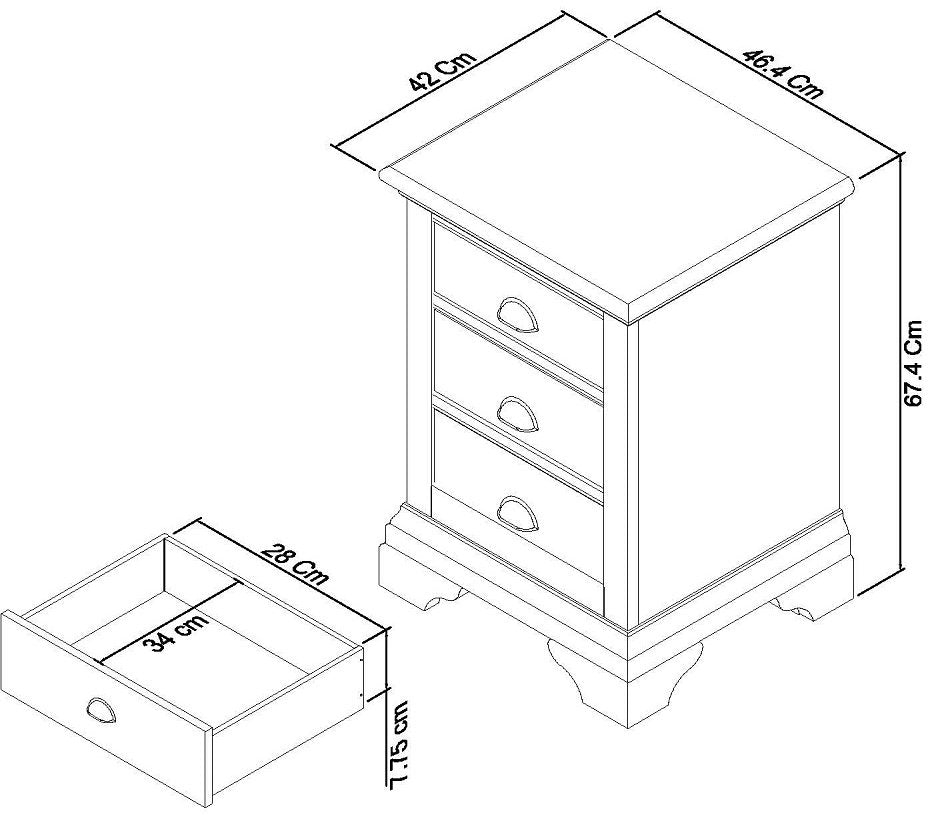 42 Cm
46.4 Cm
67.4 Cm
28 Cm
34 cm
7.75 cm