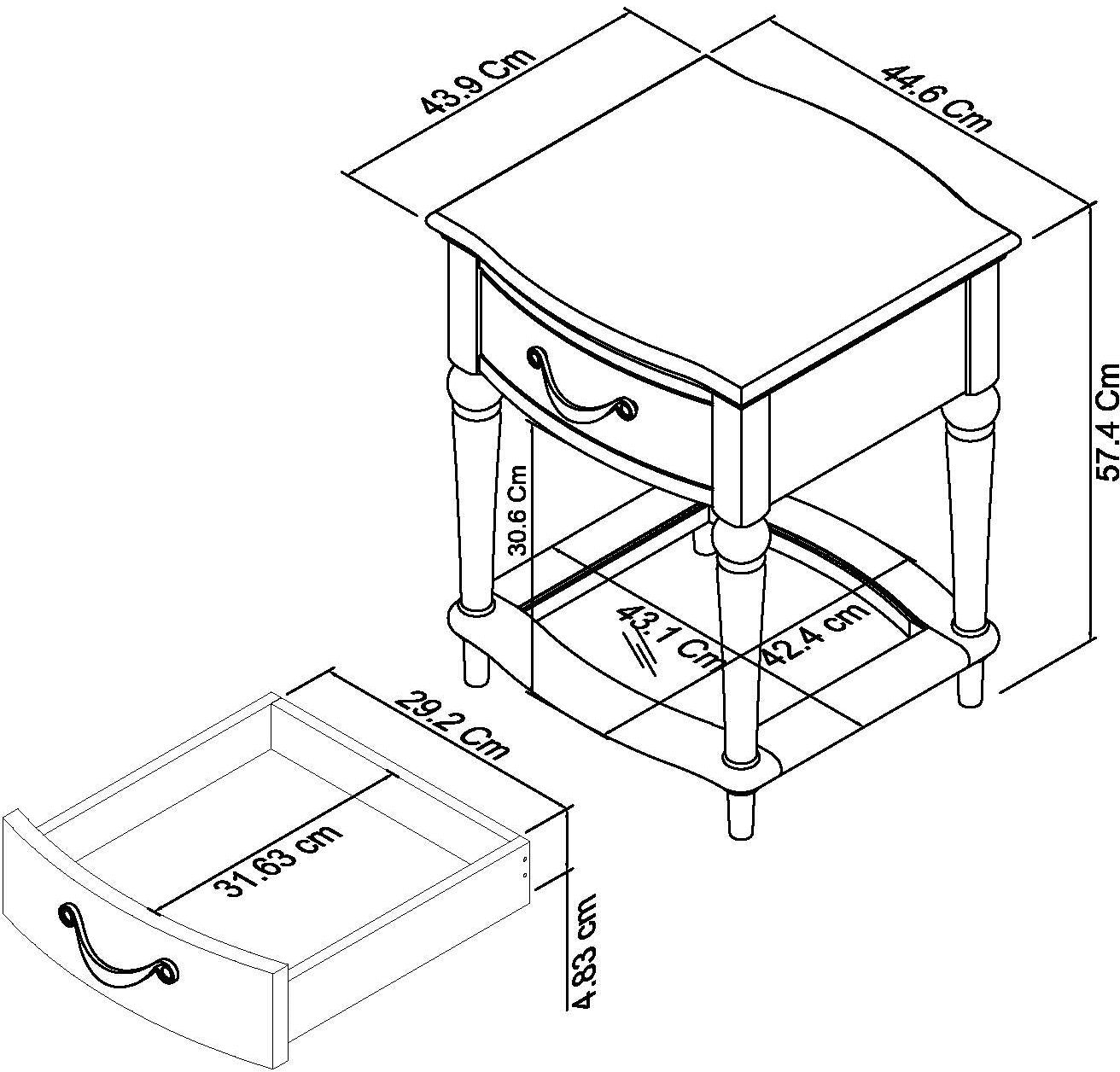 43.9 Cm

44.6 Cm

57.4 Cm

30.6 Cm

43.1 Cm

42.4 cm

29.2 Cm

31.63 cm

4.83 cm