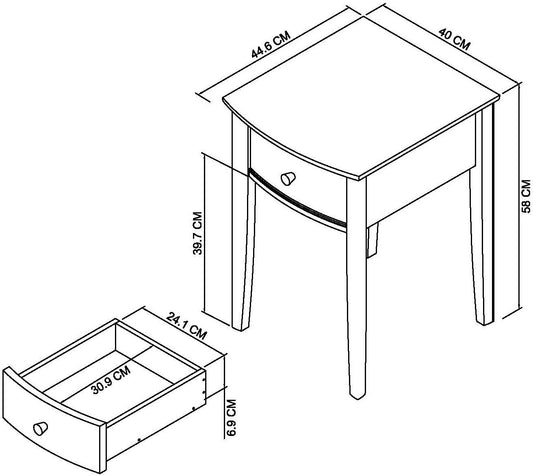 44.6 CM
40 CM
58 CM
39.7 CM
24.1 CM
30.9 CM
6.9 CM