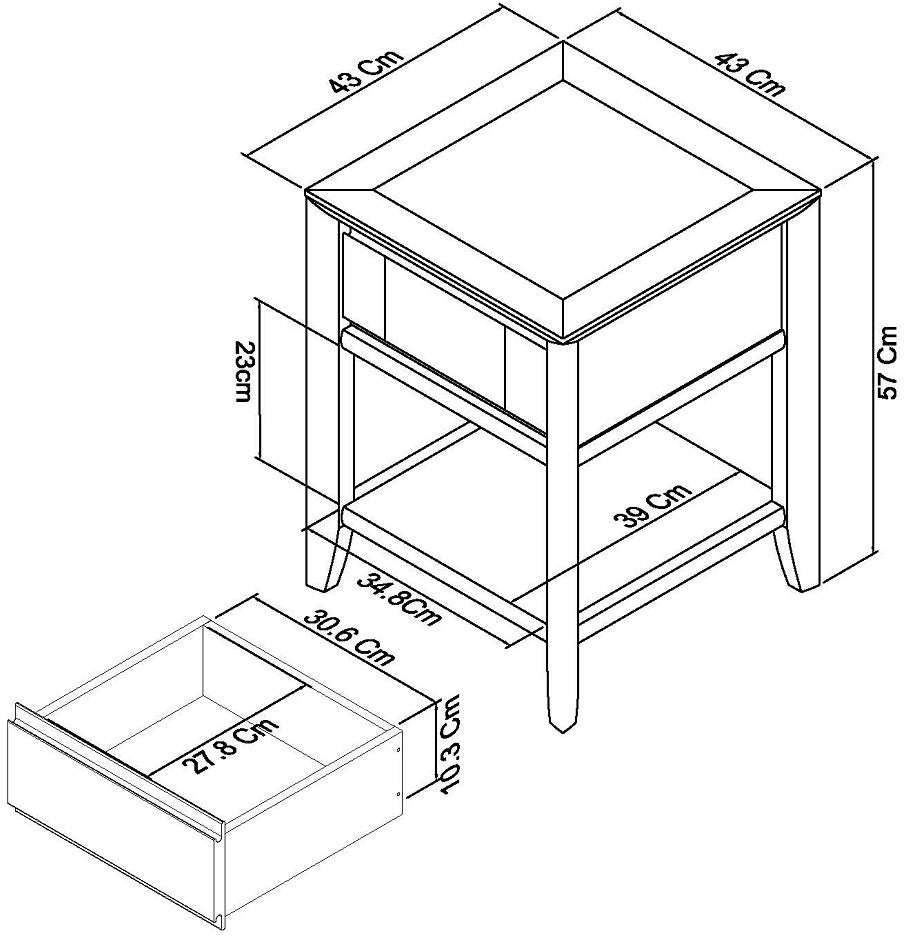 43 Cm
43 Cm
57 Cm
23cm
39 Cm
34.8Cm
30.6 Cm
27.8 Cm
10.3 Cm