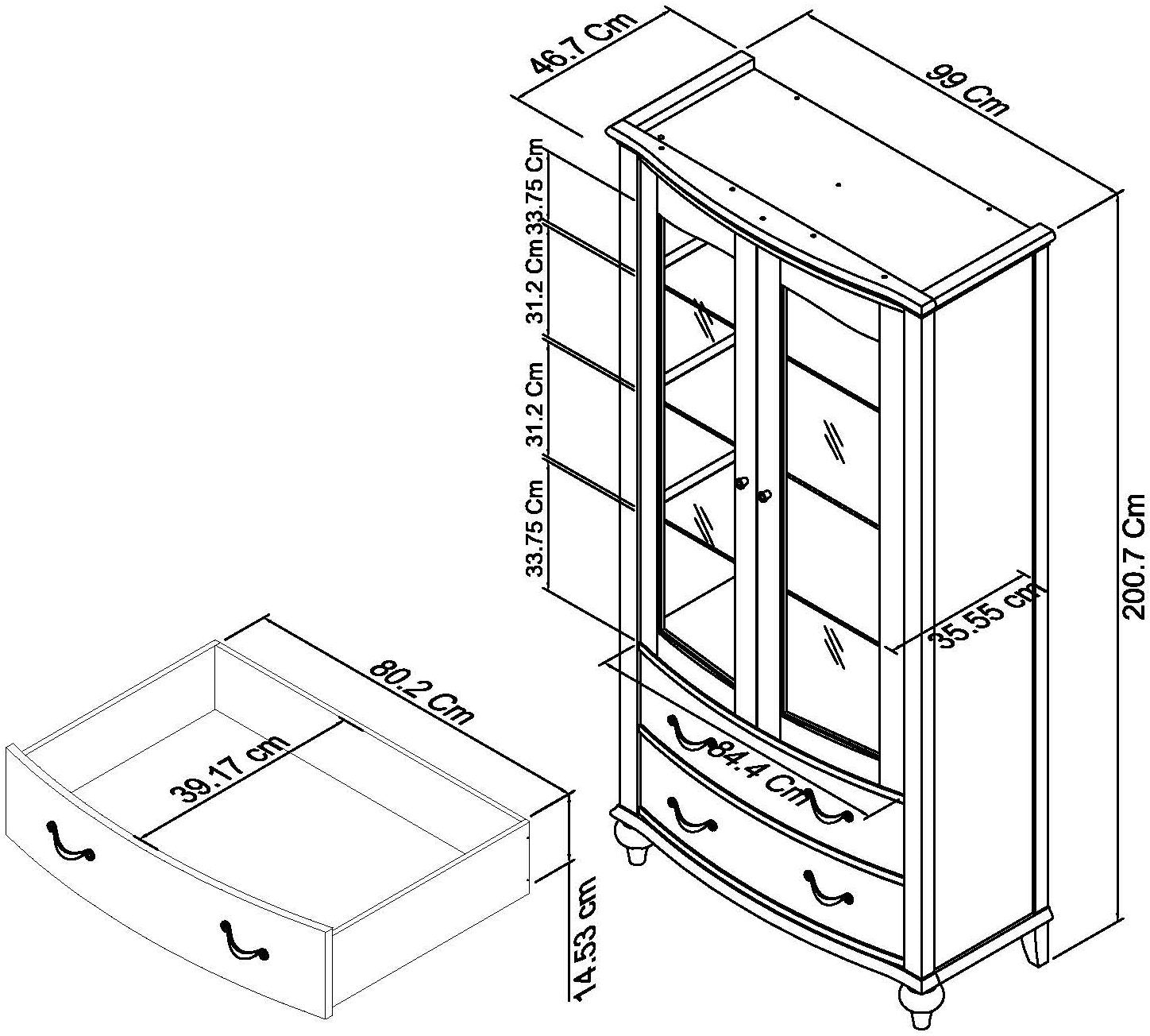 46.7 Cm
99 Cm
33.75 Cm
31.2 Cm
31.2 Cm
33.75 Cm
200.7 Cm
35.55 cm
84.4 Cm
80.2 Cm
39.17 cm
14.53 cm