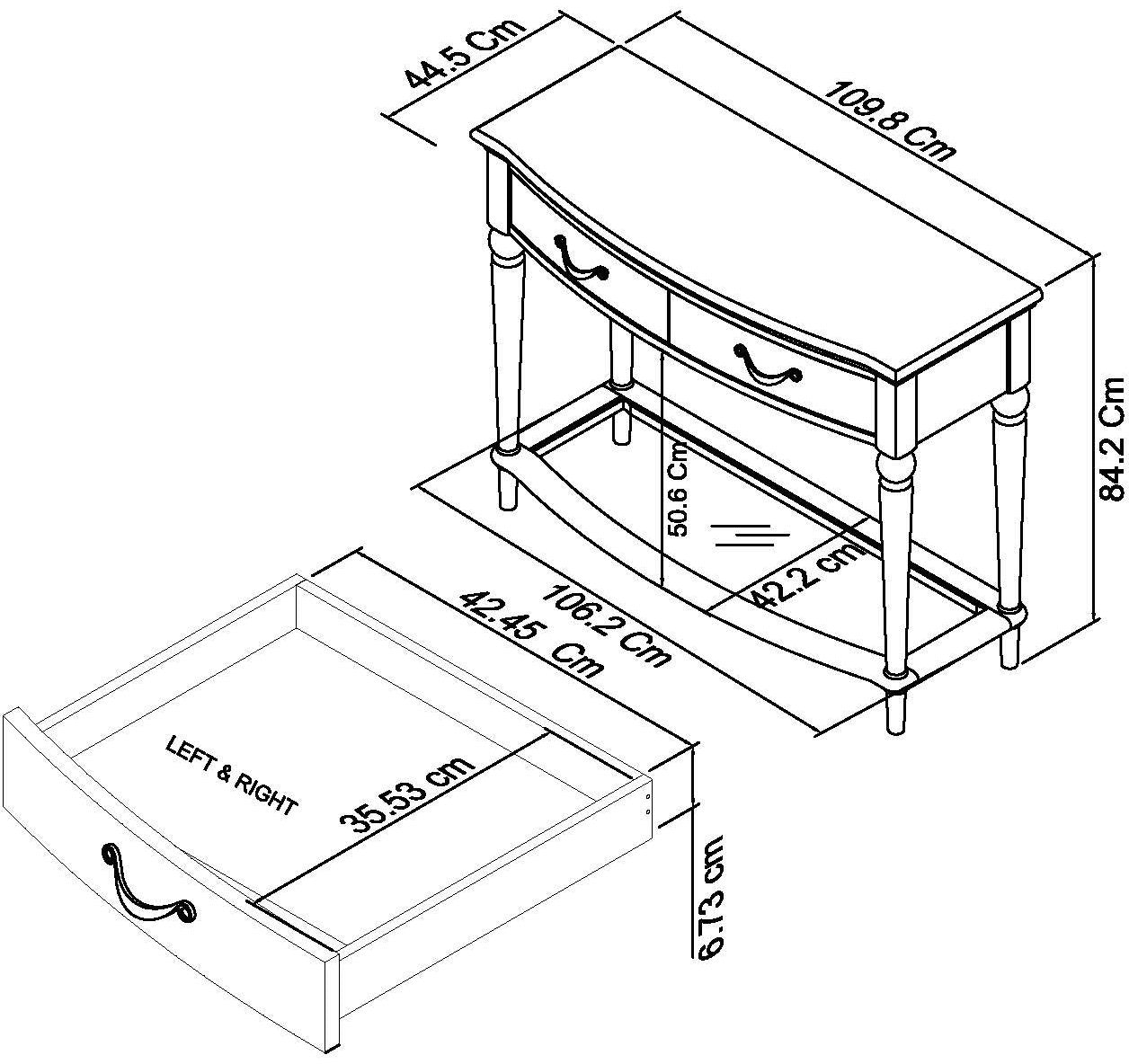 44.5 Cm

109.8 Cm

84.2 Cm

50.6 Cm

42.2 cm

106.2 Cm

42.45 Cm

LEFT & RIGHT

35.53 cm

6.73 cm