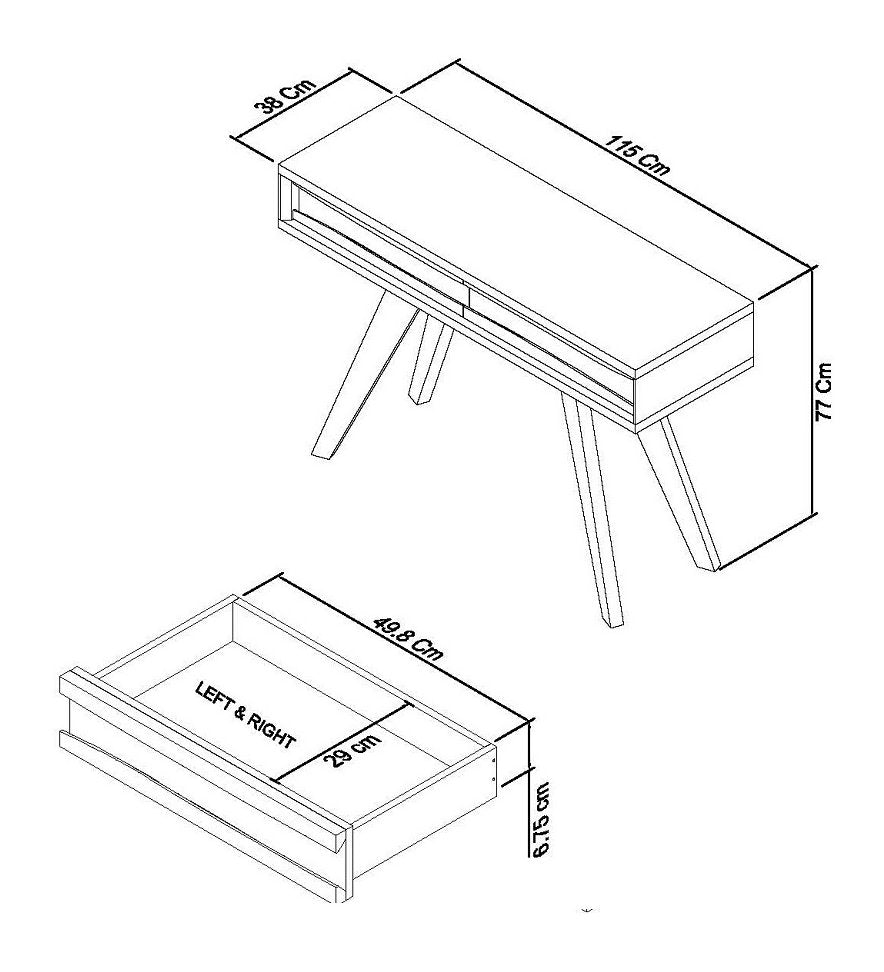 38 Cm

115 Cm

77 Cm

49.8 Cm

LEFT & RIGHT

29 cm

6.75 cm