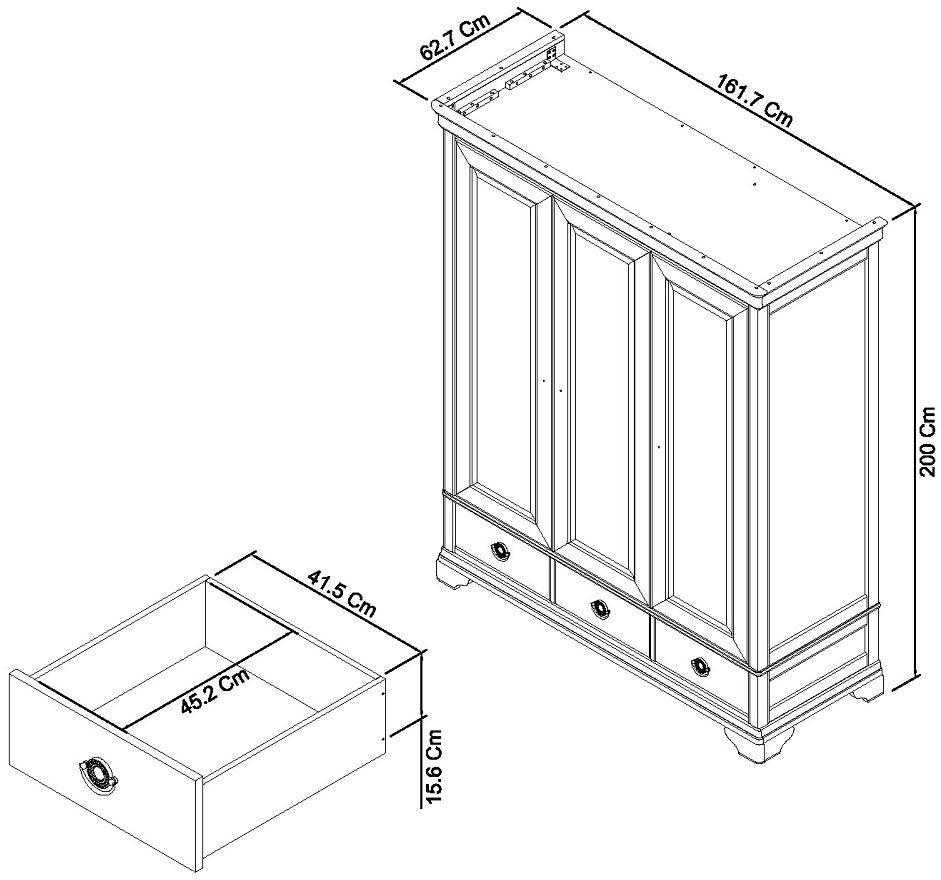 62.7 Cm

161.7 Cm

200 Cm

41.5 Cm

45.2 Cm

15.6 Cm