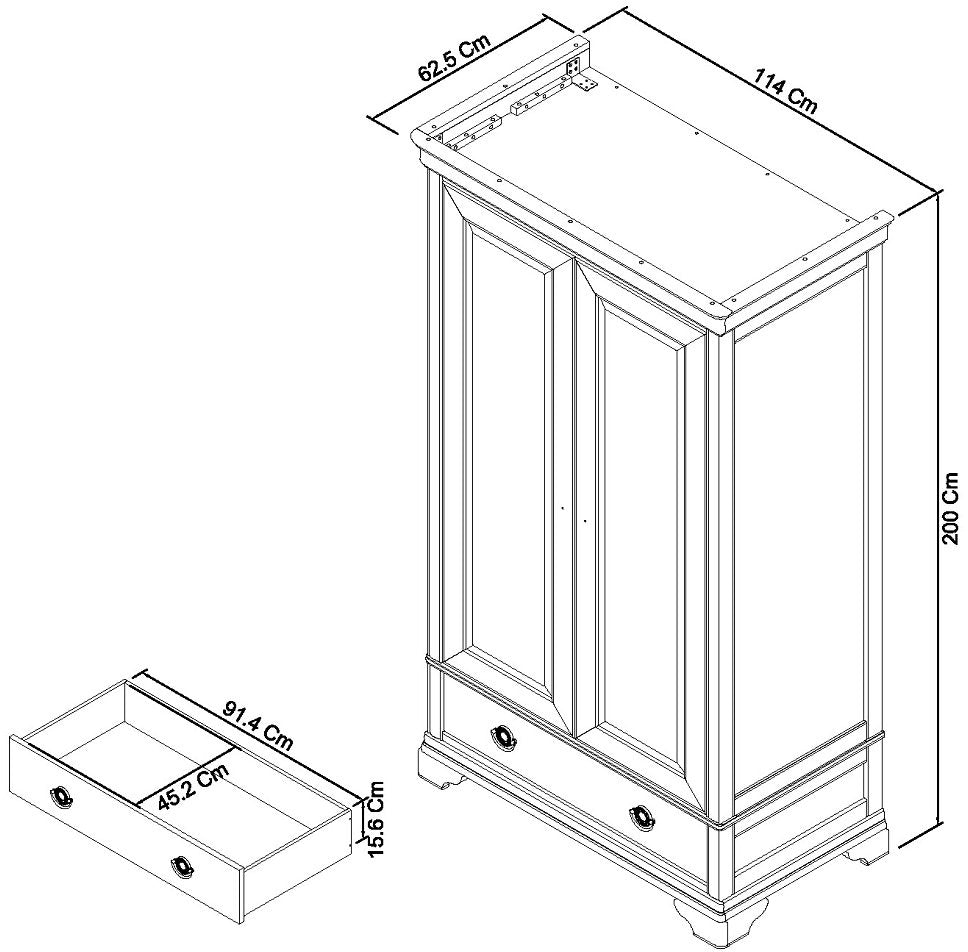 62.5 Cm
114 Cm
200 Cm
91.4 Cm
45.2 Cm
15.6 Cm