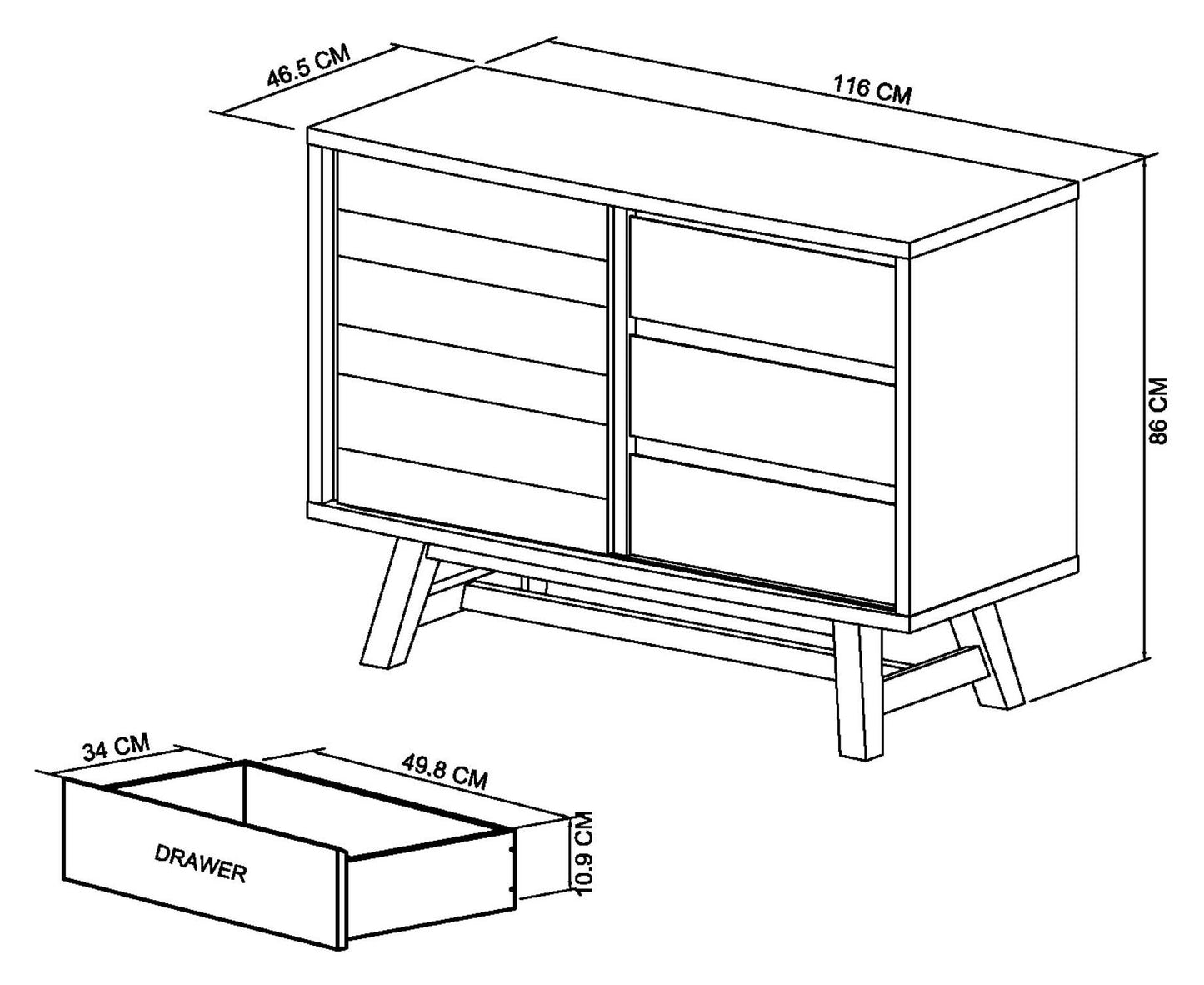 46.5 CM

116 CM

86 CM

34 CM

49.8 CM

10.9 CM

DRAWER