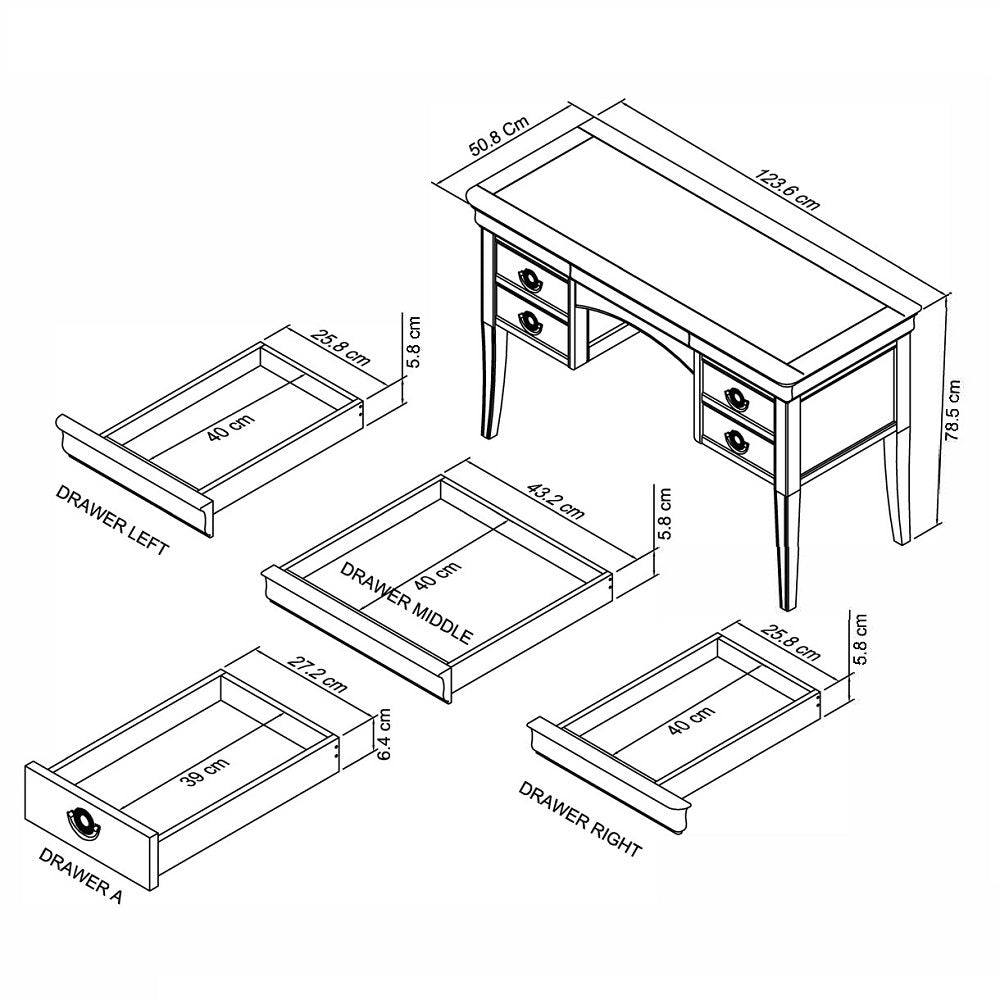 50.8 Cm
123.6 cm
78.5 cm
25.8 cm
5.8 cm
40 cm
DRAWER LEFT
43.2 cm
5.8 cm
40 cm
DRAWER MIDDLE
27.2 cm
6.4 cm
39 cm
DRAWER A
25.8 cm
5.8 cm
40 cm
DRAWER RIGHT