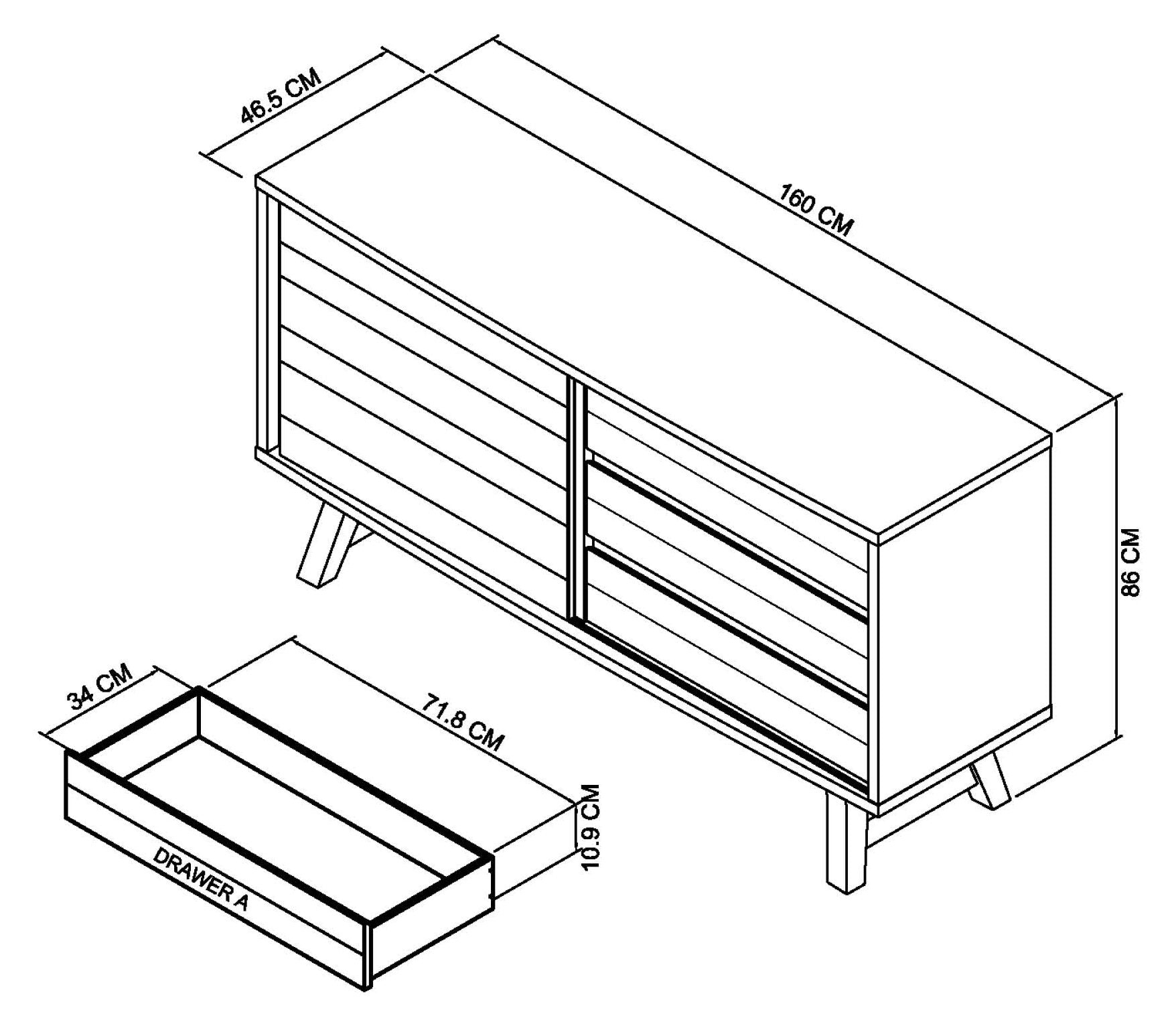 46.5 CM

160 CM

86 CM

34 CM

71.8 CM

10.9 CM

DRAWER A