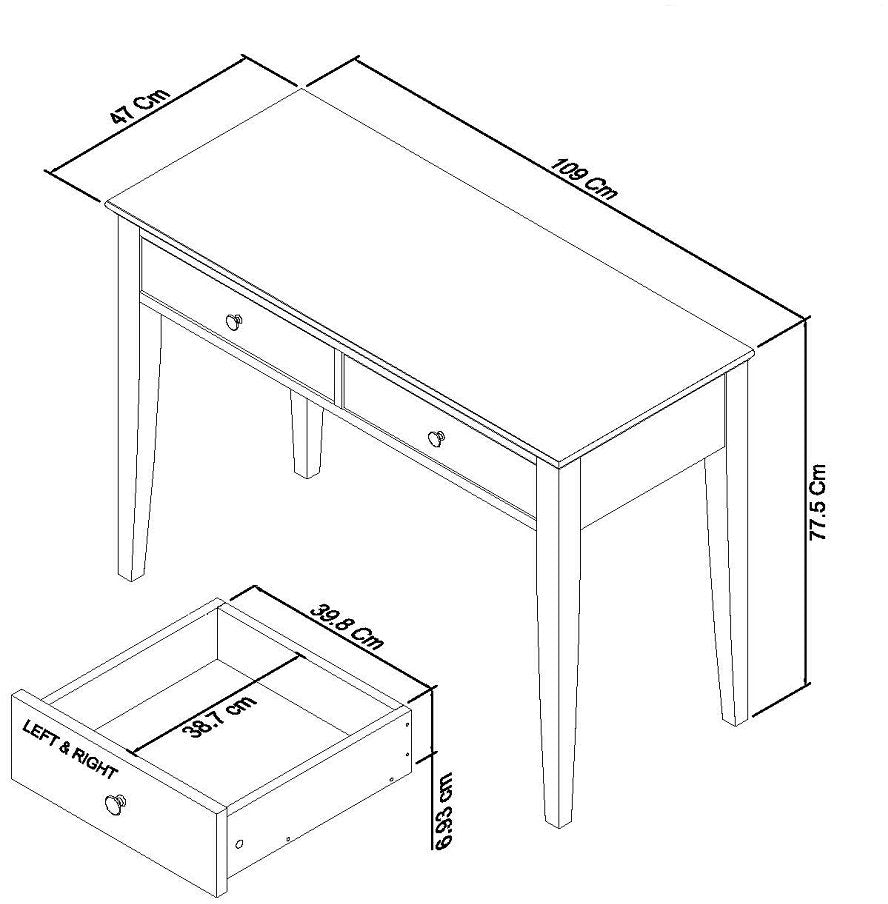 47 Cm
109 Cm
77.5 Cm
39.8 Cm
38.7 cm
LEFT & RIGHT
6.93 cm