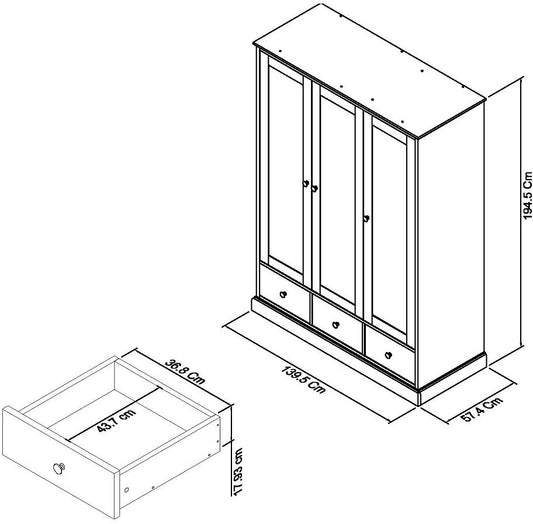 194.5 Cm
139.5 Cm
57.4 Cm
36.8 Cm
43.7 cm
17.93 cm