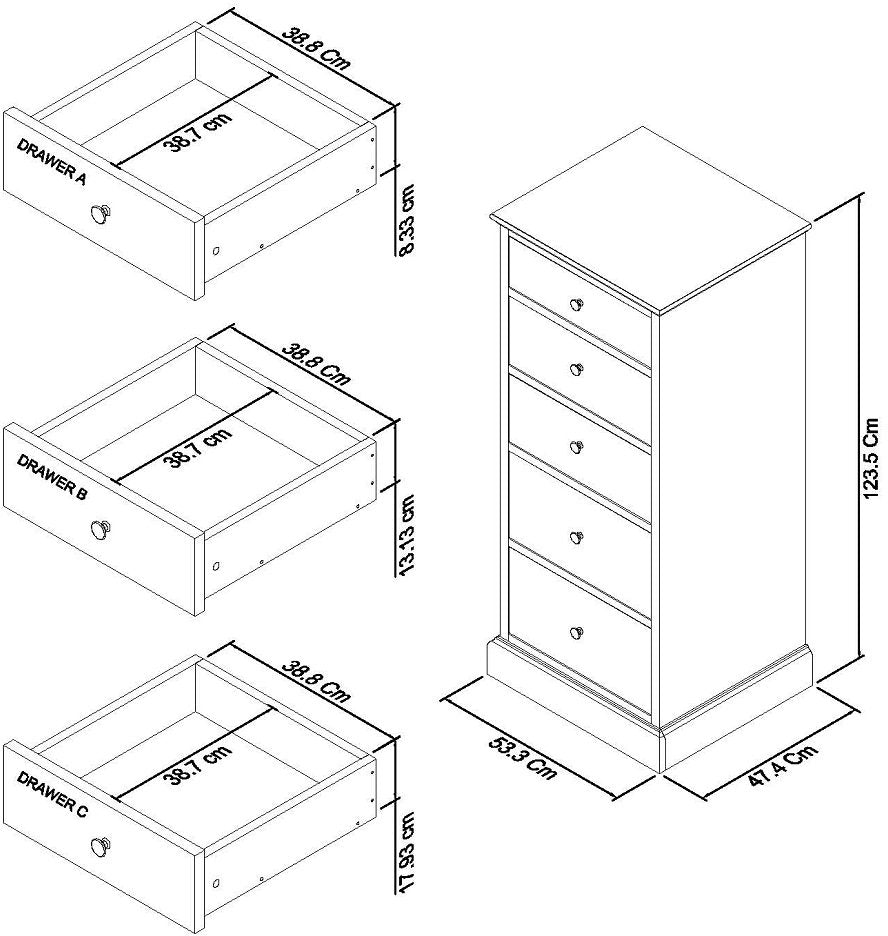 38.8 Cm
38.7 cm
DRAWER A
8.33 cm

38.8 Cm
38.7 cm
DRAWER B
13.13 cm

38.8 Cm
38.7 cm
DRAWER C
17.93 cm

123.5 Cm
53.3 Cm
47.4 Cm