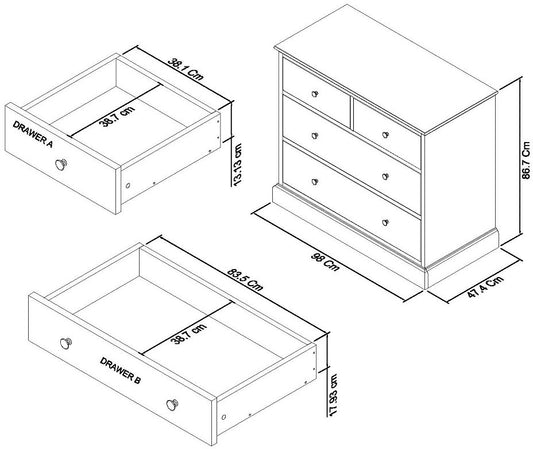 38.1 Cm
38.7 cm
DRAWER A
13.13 cm
86.7 Cm
98 Cm
47.4 Cm
83.5 Cm
38.7 cm
DRAWER B
17.93 cm