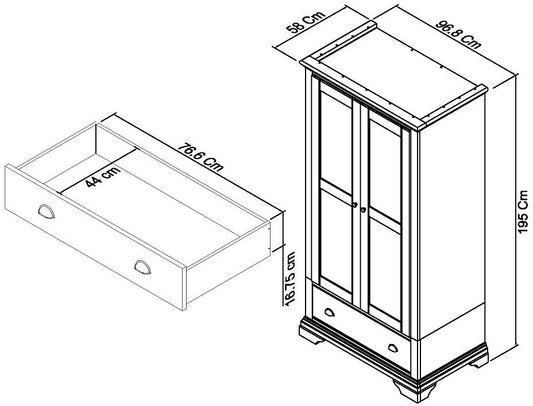 76.6 Cm
44 cm
16.75 cm
58 Cm
96.8 Cm
195 Cm