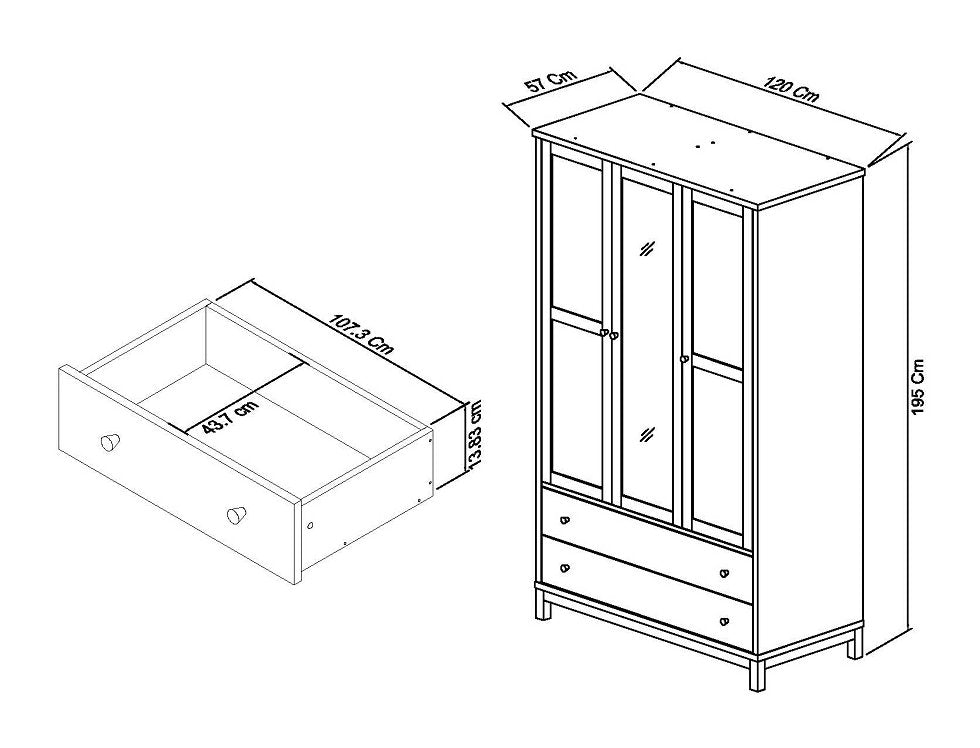 107.3 Cm
43.7 cm
13.83 cm
57 Cm
120 Cm
195 Cm