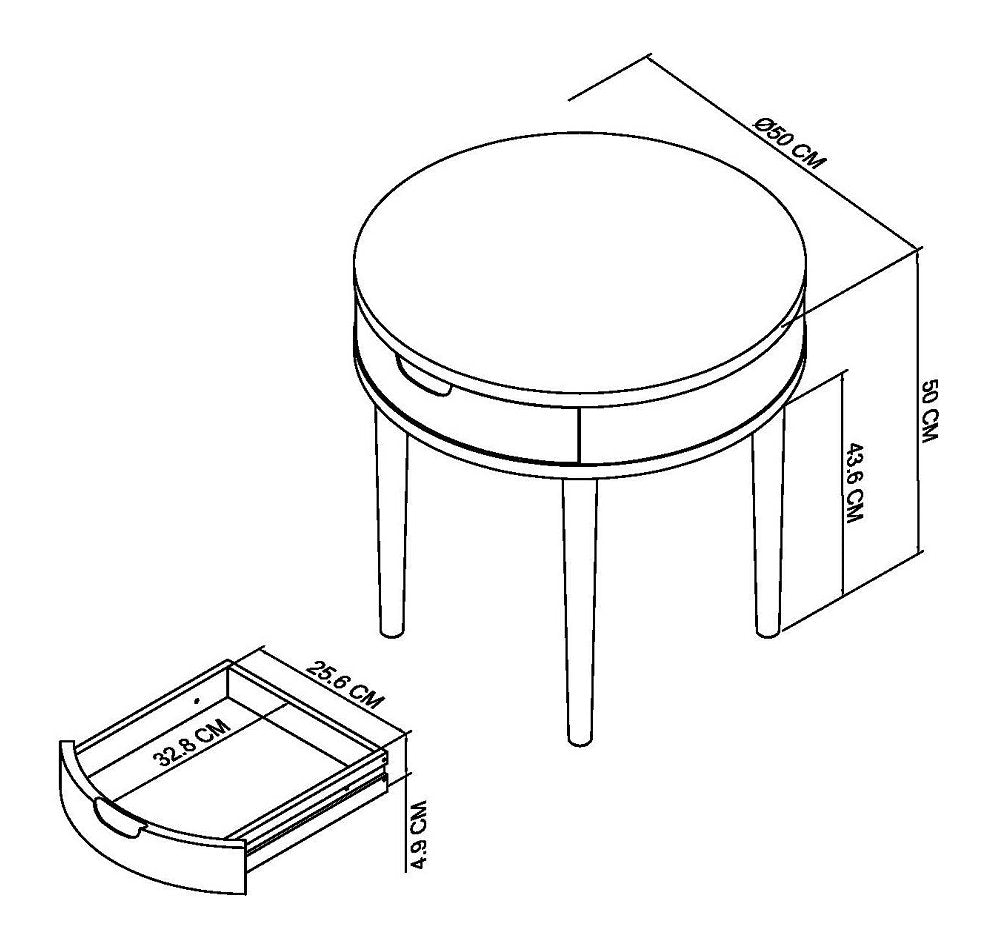 Ø50 CM

50 CM

43.6 CM

25.6 CM

32.8 CM

4.9 CM