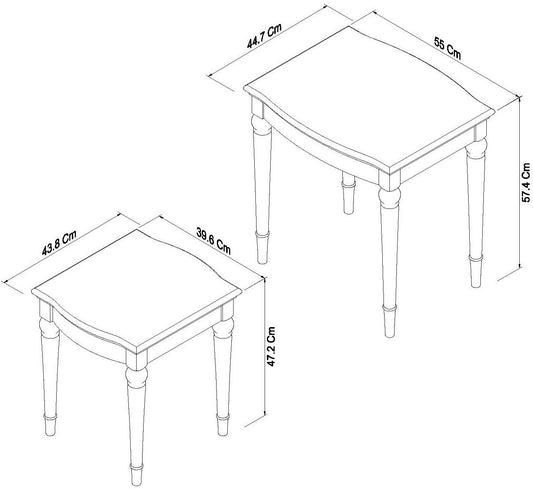 44.7 Cm
55 Cm
57.4 Cm
43.8 Cm
39.6 Cm
47.2 Cm