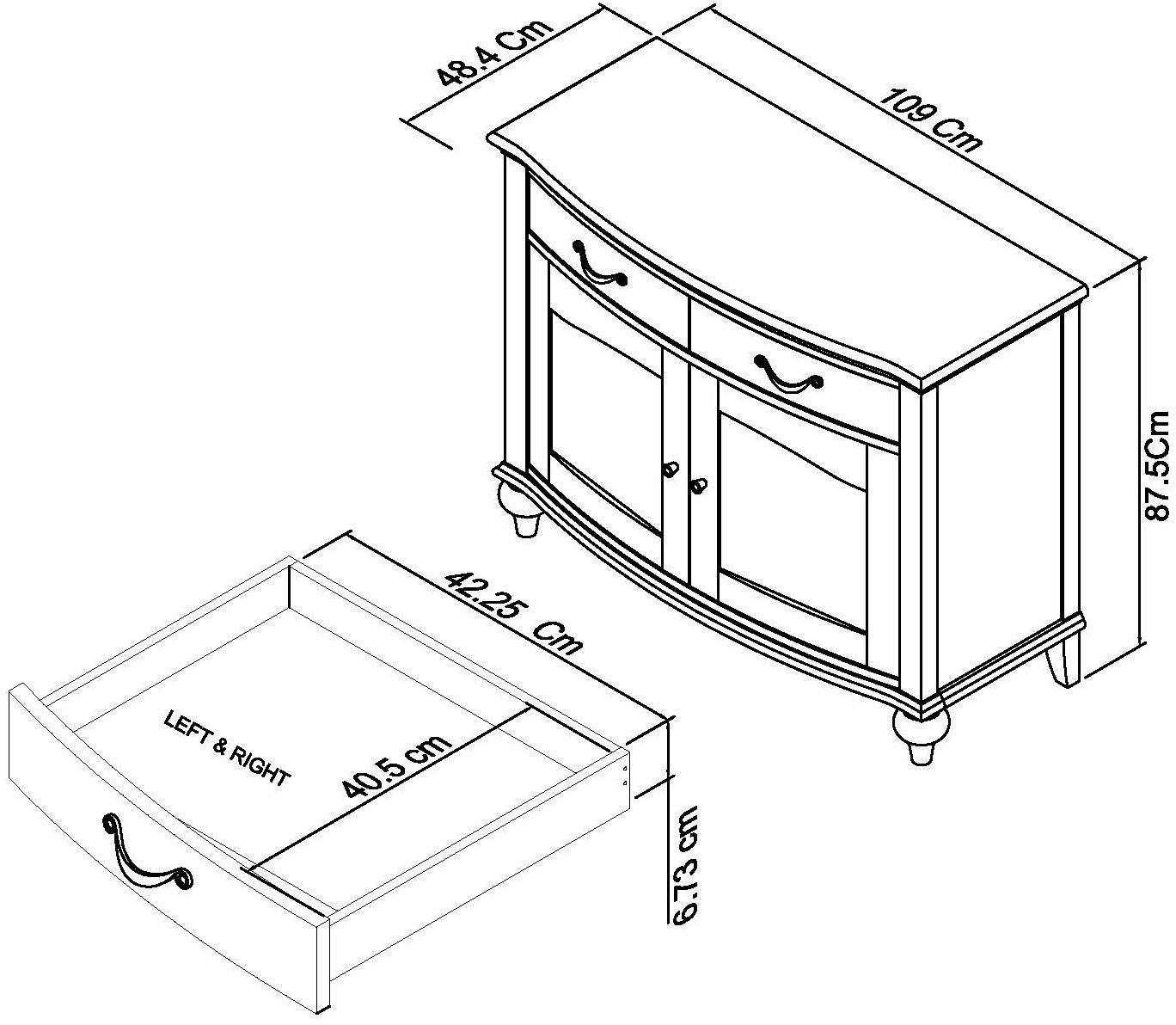 48.4 Cm
109 Cm
87.5Cm
42.25 Cm
LEFT & RIGHT
40.5 cm
6.73 cm