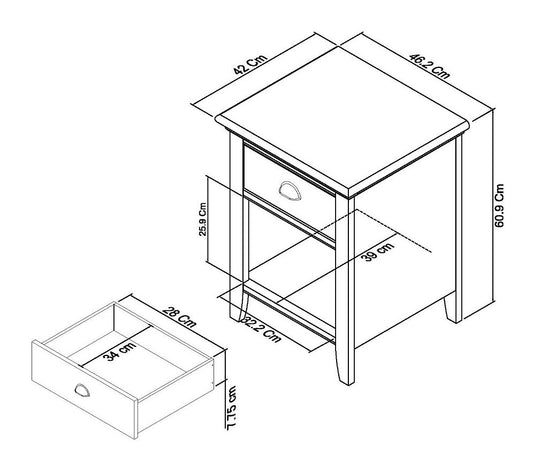 42 Cm
46.2 Cm
60.9 Cm
25.9 Cm
39 cm
32.2 Cm
28 Cm
34 cm
7.75 cm