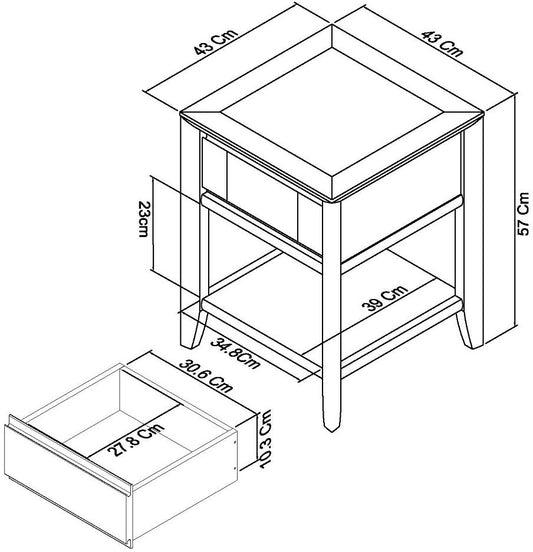 43 Cm
43 Cm
57 Cm
23cm
39 Cm
34.8Cm
30.6 Cm
27.8 Cm
10.3 Cm