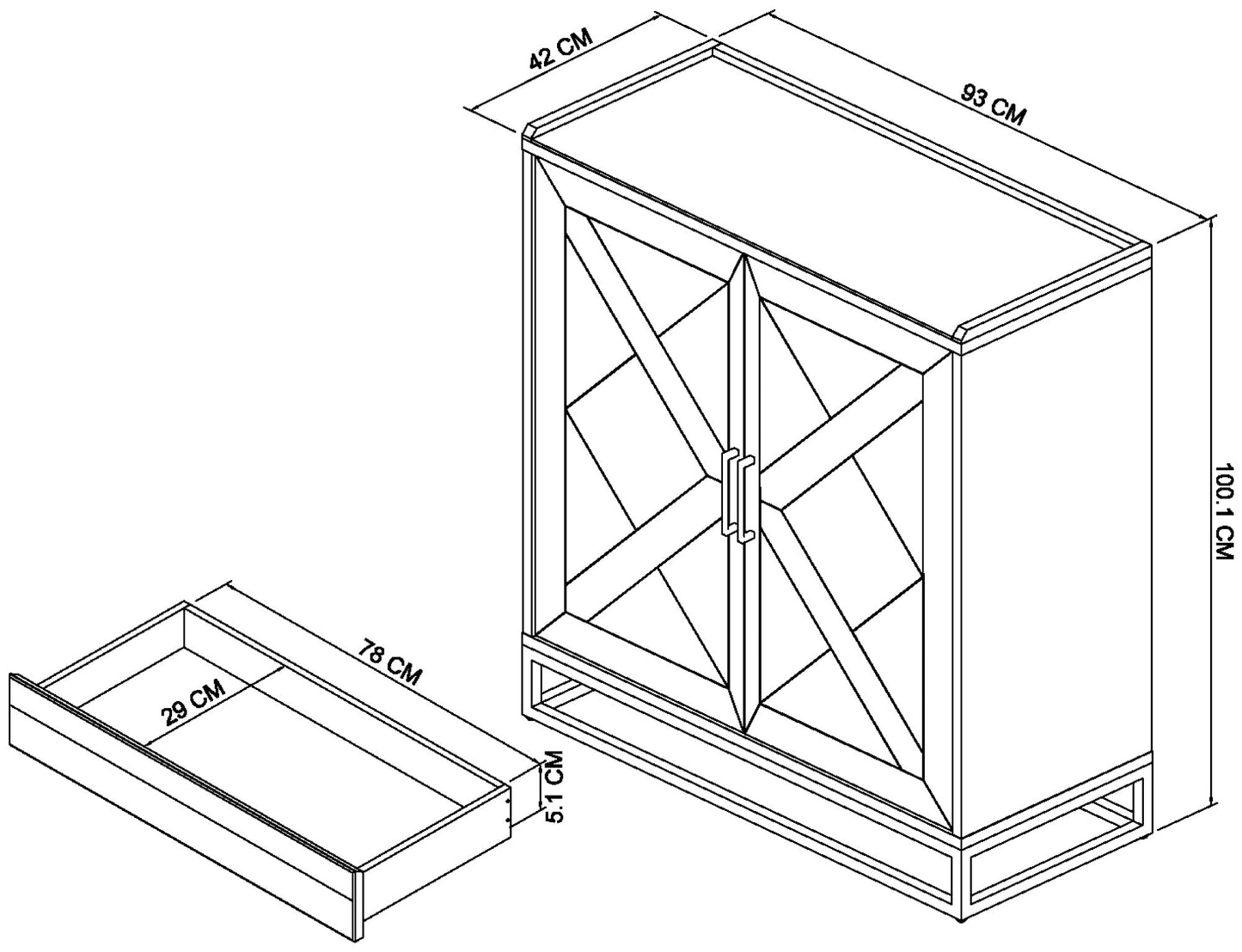 42 CM
93 CM
100.1 CM
78 CM
29 CM
5.1 CM