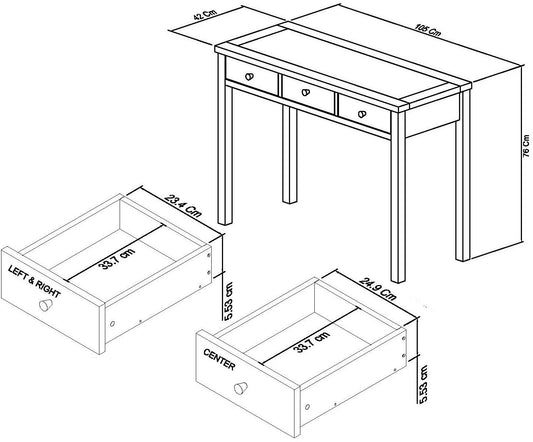 42 Cm

105 Cm

76 Cm

23.4 Cm

33.7 cm

LEFT & RIGHT

5.53 cm

24.9 Cm

33.7 cm

CENTER

5.53 cm