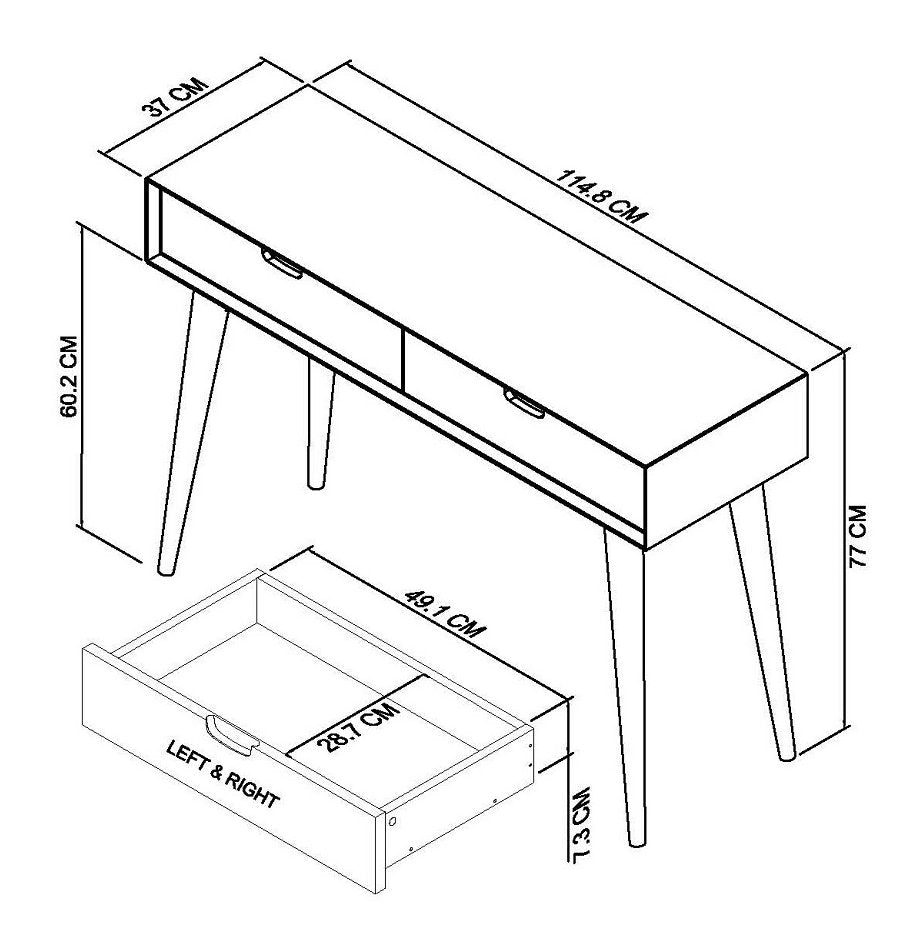 37 CM

114.8 CM

60.2 CM

77 CM

49.1 CM

28.7 CM

LEFT & RIGHT

7.3 CM