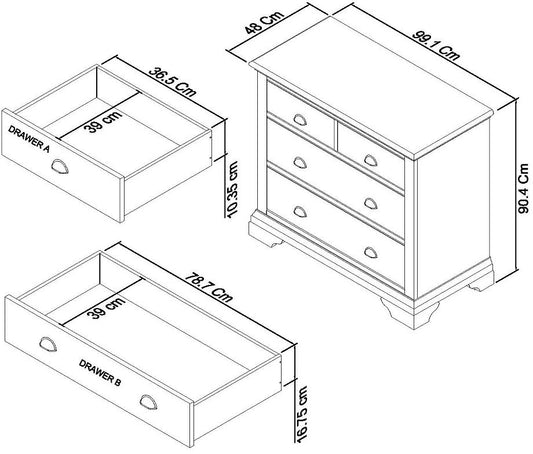 48 Cm
99.1 Cm
90.4 Cm
36.5 Cm
39 cm
DRAWER A
10.35 cm
78.7 Cm
39 cm
DRAWER B
16.75 cm