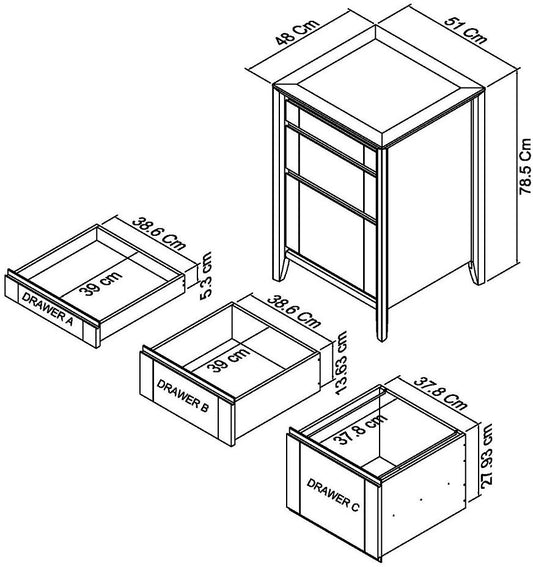 48 Cm
51 Cm
78.5 Cm
38.6 Cm
39 cm
5.3 cm
DRAWER A
38.6 Cm
39 cm
13.63 cm
DRAWER B
37.8 Cm
37.8 cm
27.93 cm
DRAWER C