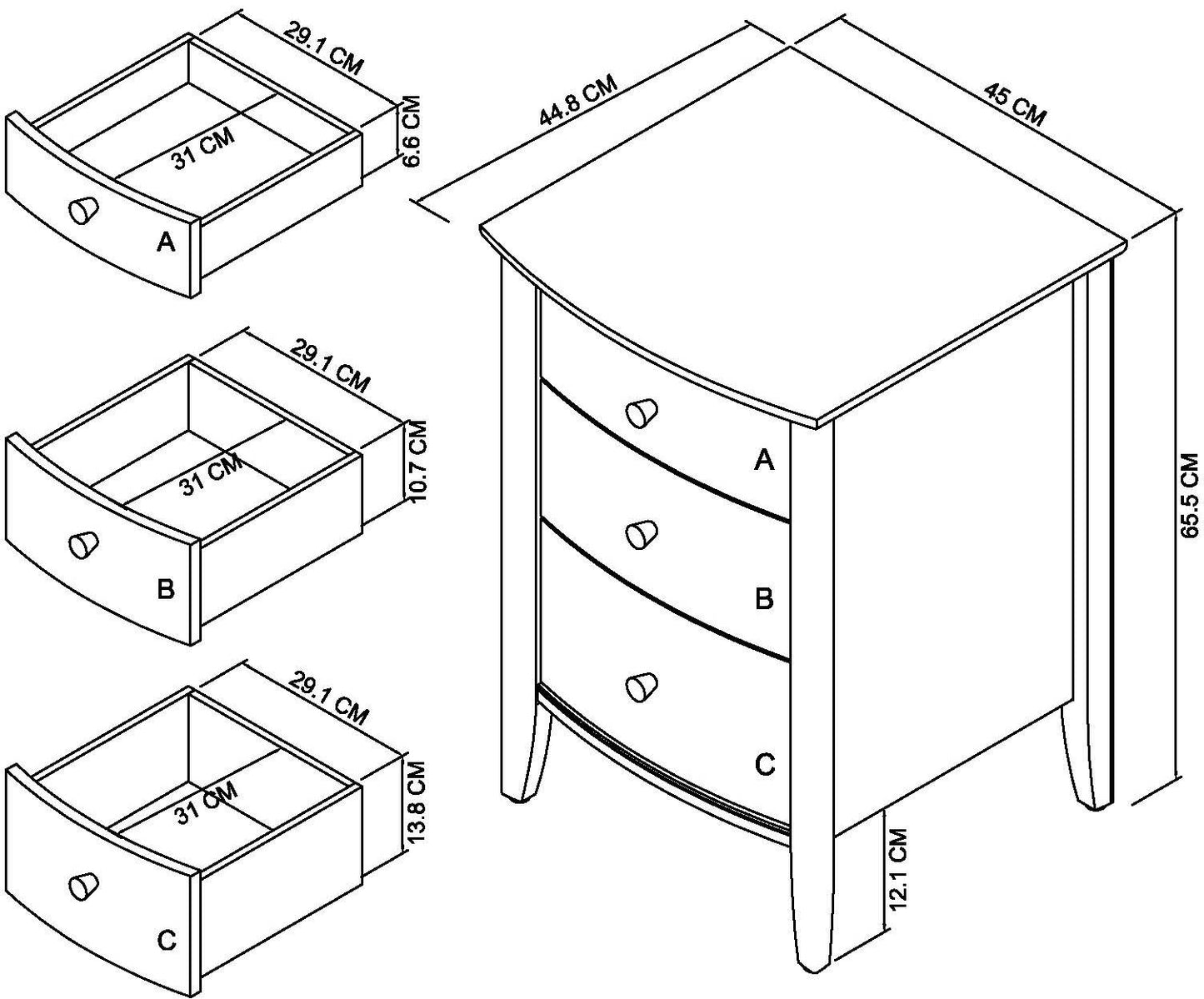 29.1 CM
6.6 CM
31 CM
A

29.1 CM
10.7 CM
31 CM
B

29.1 CM
13.8 CM
31 CM
C

44.8 CM
45 CM
65.5 CM
A
B
C
12.1 CM