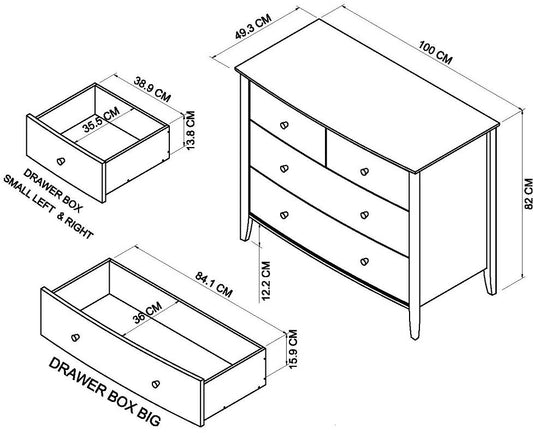 49.3 CM
100 CM
38.9 CM
35.5 CM
13.8 CM
DRAWER BOX
SMALL LEFT & RIGHT
82 CM
12.2 CM
84.1 CM
36 CM
15.9 CM
DRAWER BOX BIG