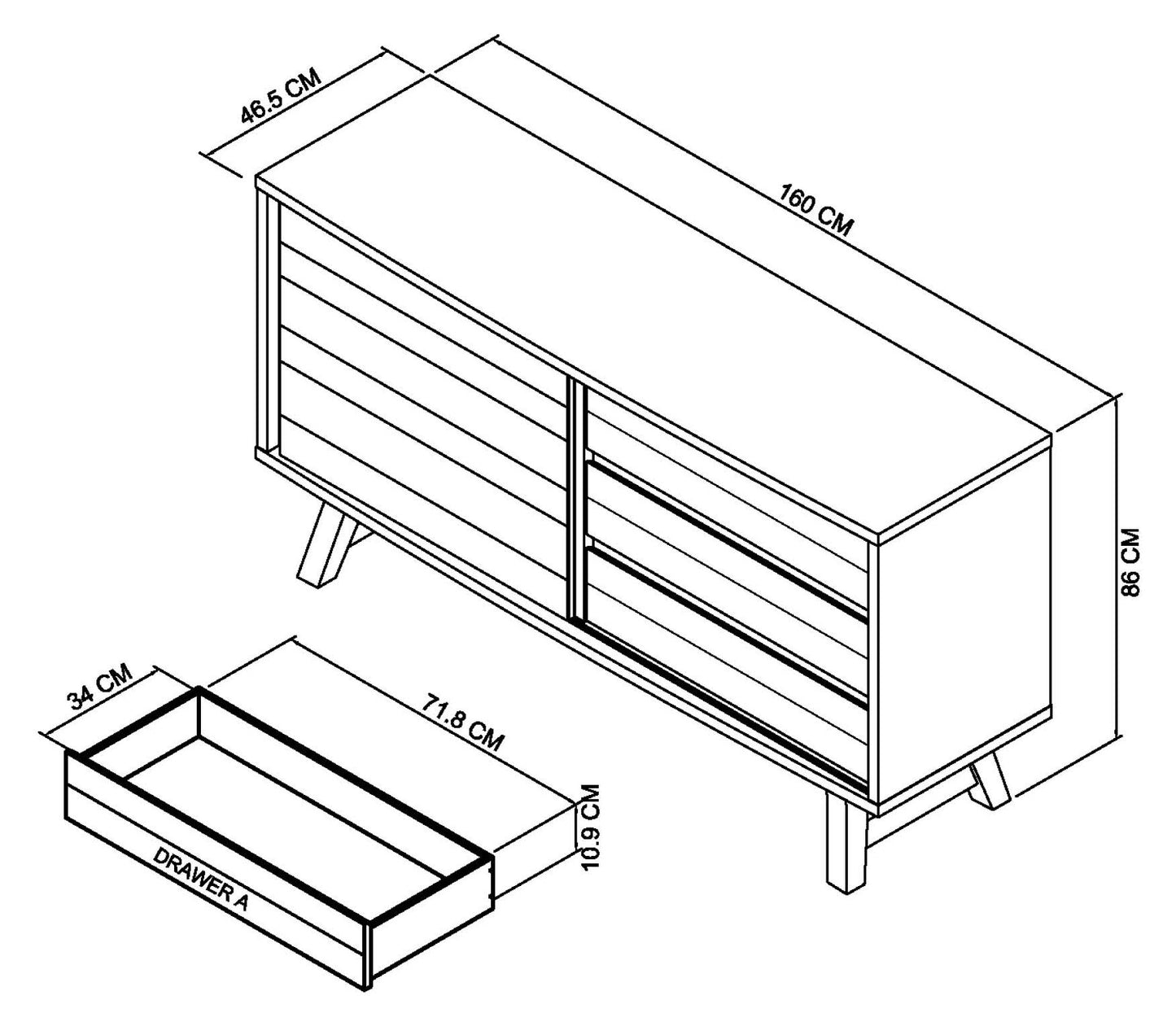 46.5 CM
160 CM
86 CM
34 CM
71.8 CM
10.9 CM
DRAWER A