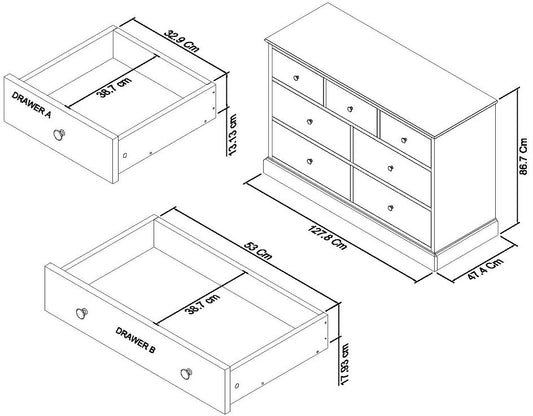 32.9 Cm
38.7 cm
DRAWER A
13.13 cm
86.7 Cm
127.8 Cm
47.4 Cm
53 Cm
38.7 cm
DRAWER B
17.93 cm