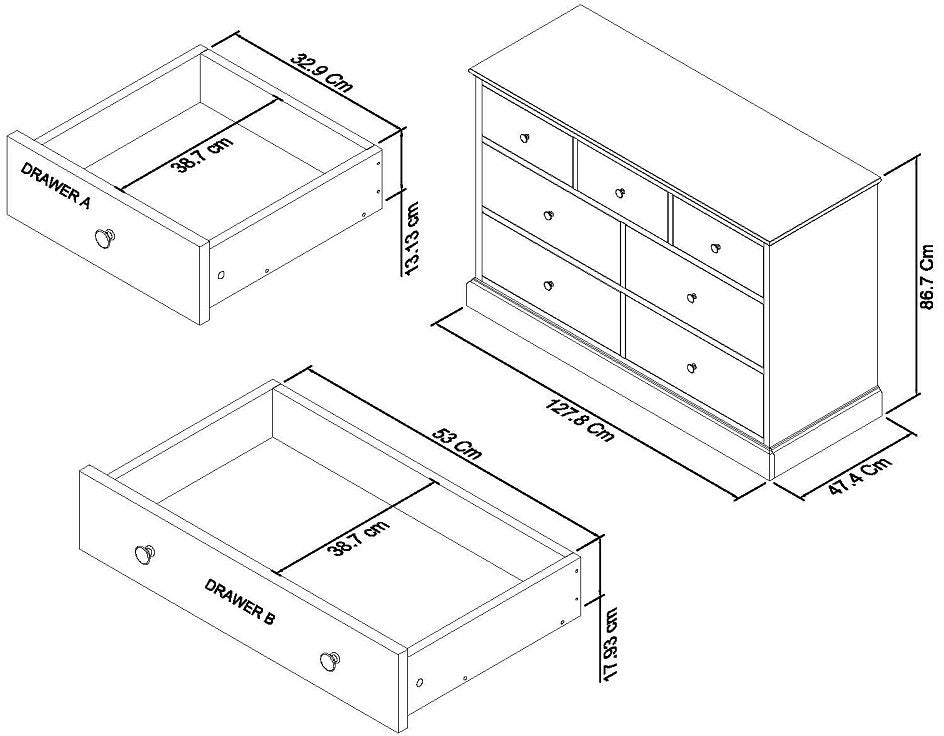 32.9 Cm

38.7 cm

DRAWER A

13.13 cm

86.7 Cm

127.8 Cm

47.4 Cm

53 Cm

38.7 cm

DRAWER B

17.93 cm