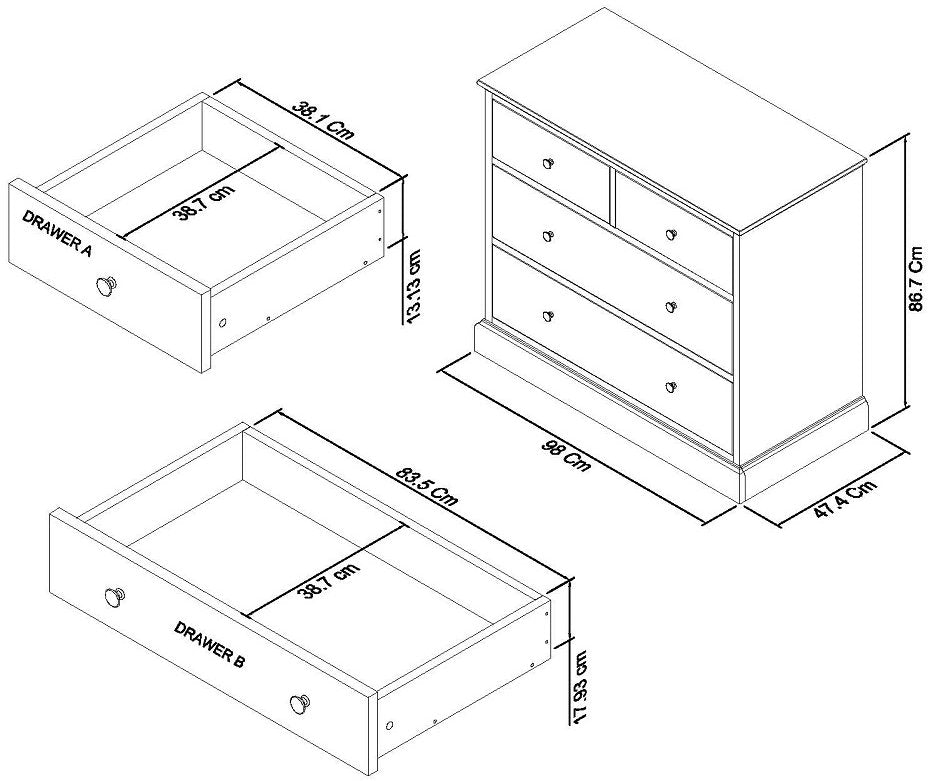 38.1 Cm

38.7 cm

DRAWER A

13.13 cm

86.7 Cm

98 Cm

47.4 Cm

83.5 Cm

38.7 cm

DRAWER B

17.93 cm