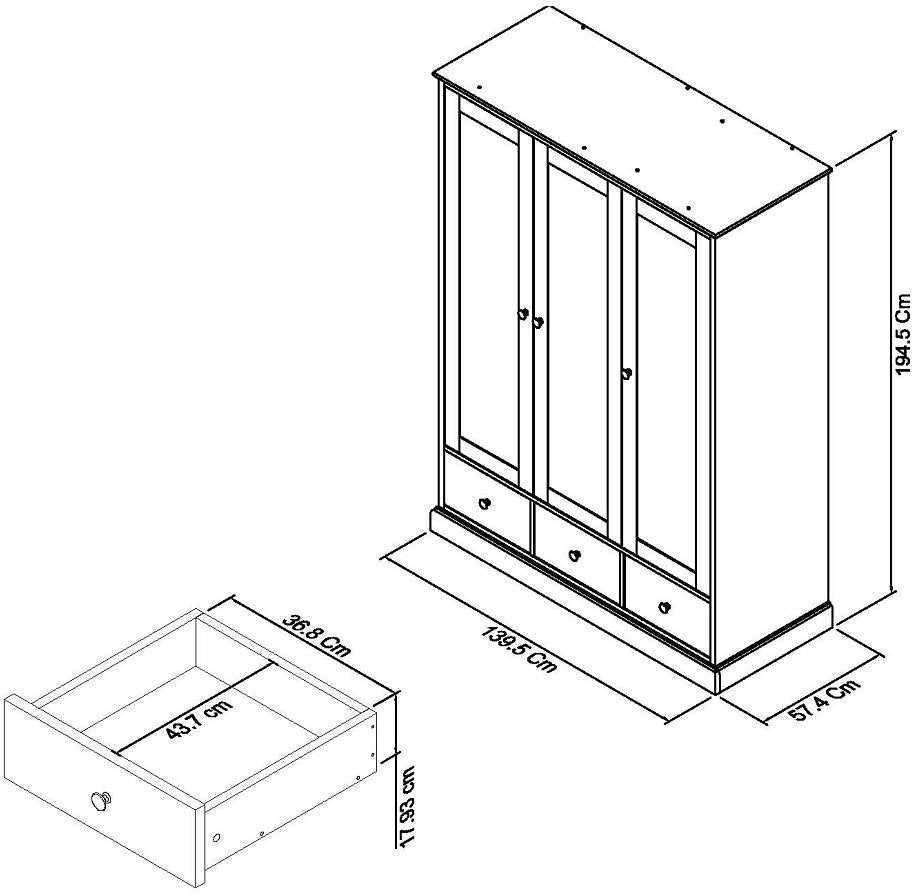 194.5 Cm

139.5 Cm

57.4 Cm

36.8 Cm

43.7 cm

17.93 cm