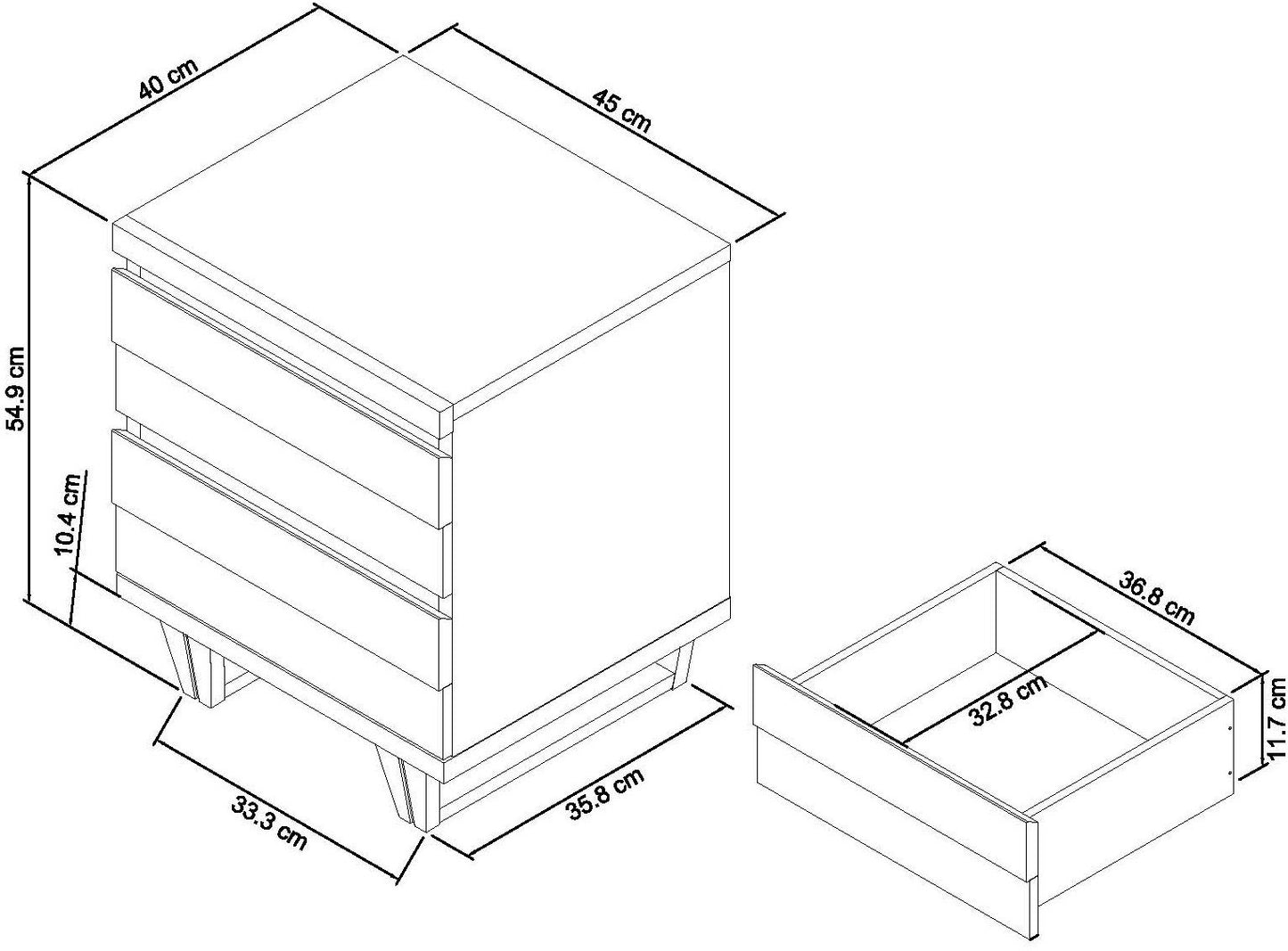 40 cm
45 cm
54.9 cm
10.4 cm
33.3 cm
35.8 cm
36.8 cm
32.8 cm
11.7 cm