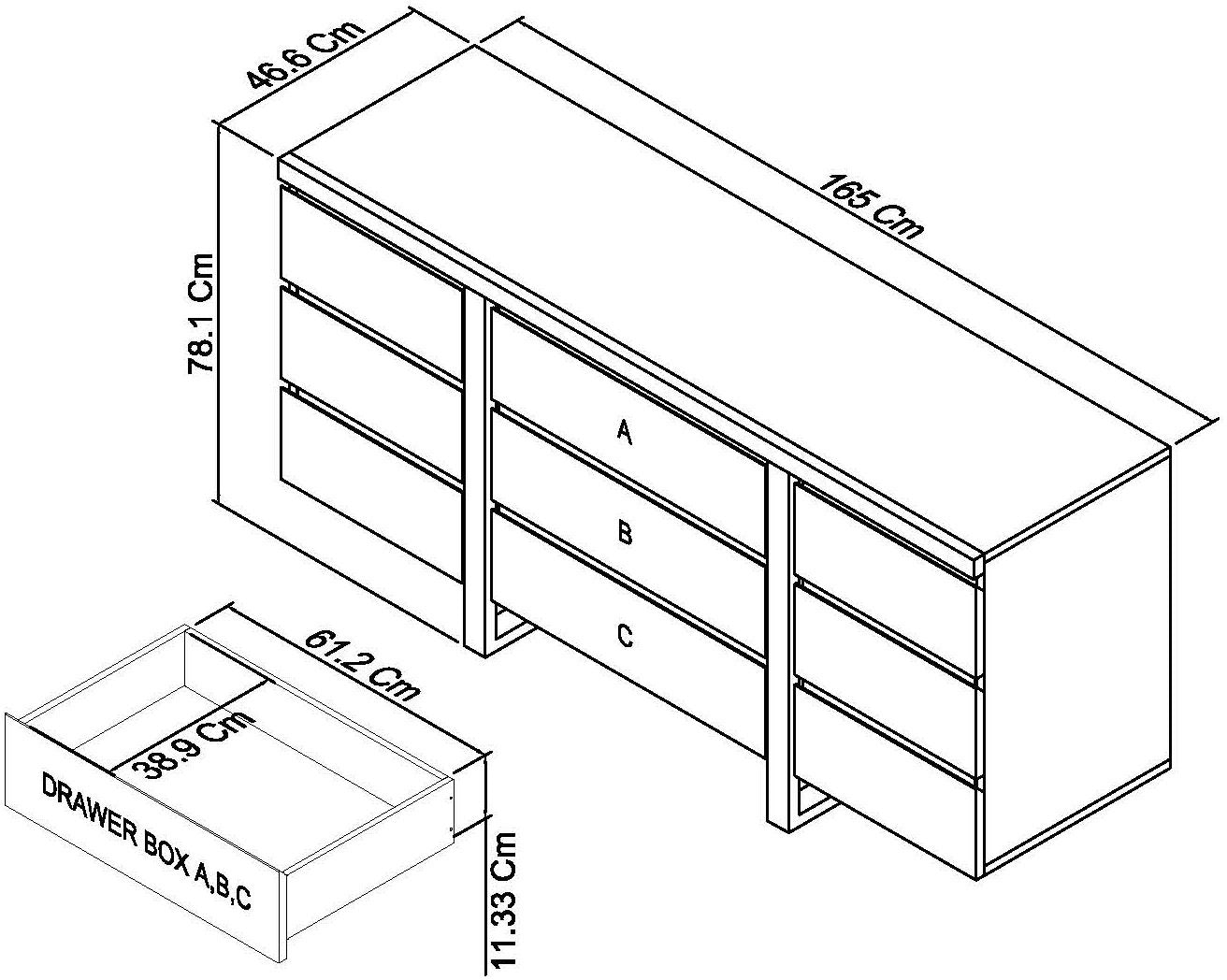 46.6 Cm

165 Cm

78.1 Cm

A

B

C

61.2 Cm

38.9 Cm

DRAWER BOX A,B,C

11.33 Cm