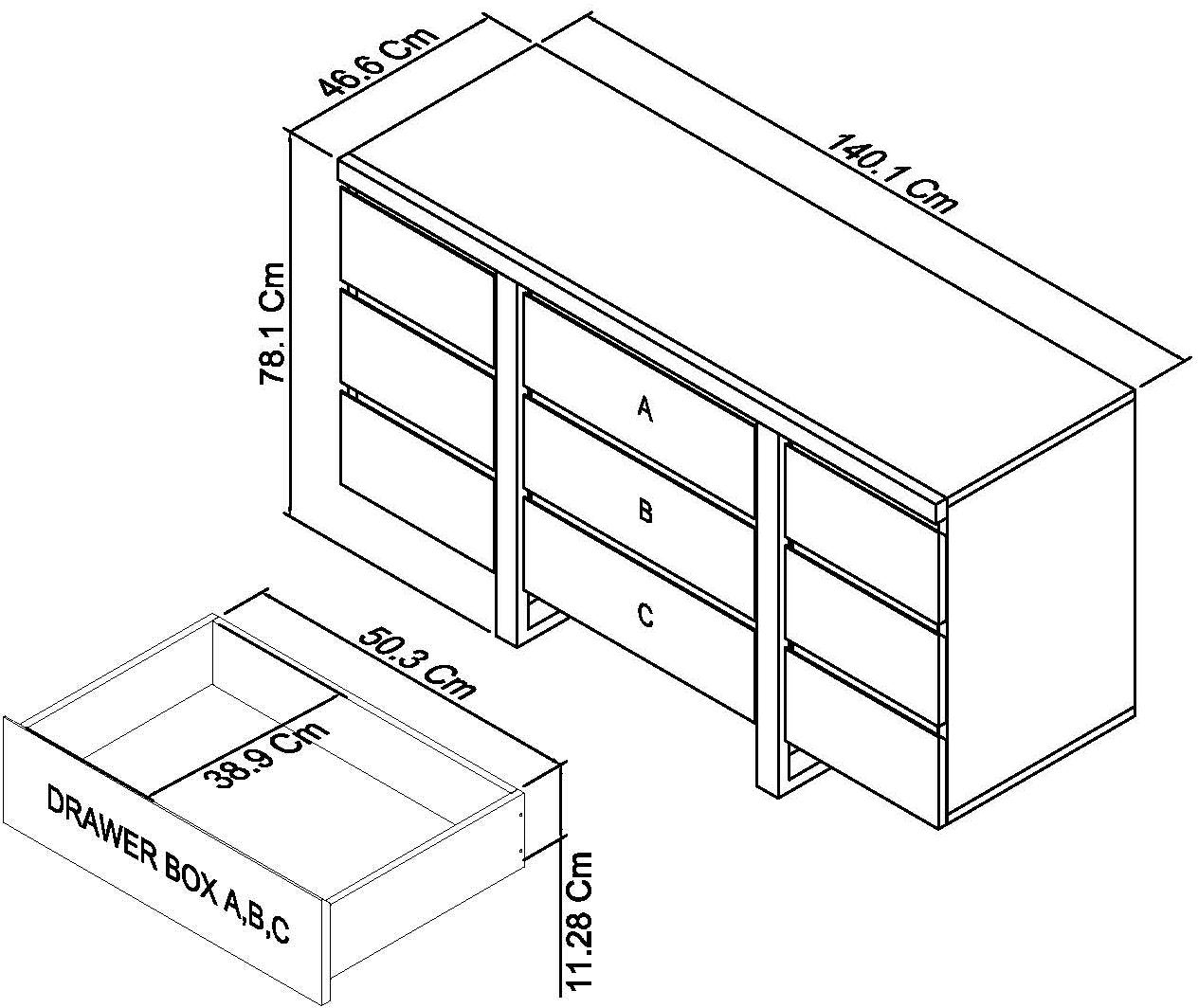 46.6 Cm
140.1 Cm
78.1 Cm
A
B
C
50.3 Cm
38.9 Cm
DRAWER BOX A,B,C
11.28 Cm